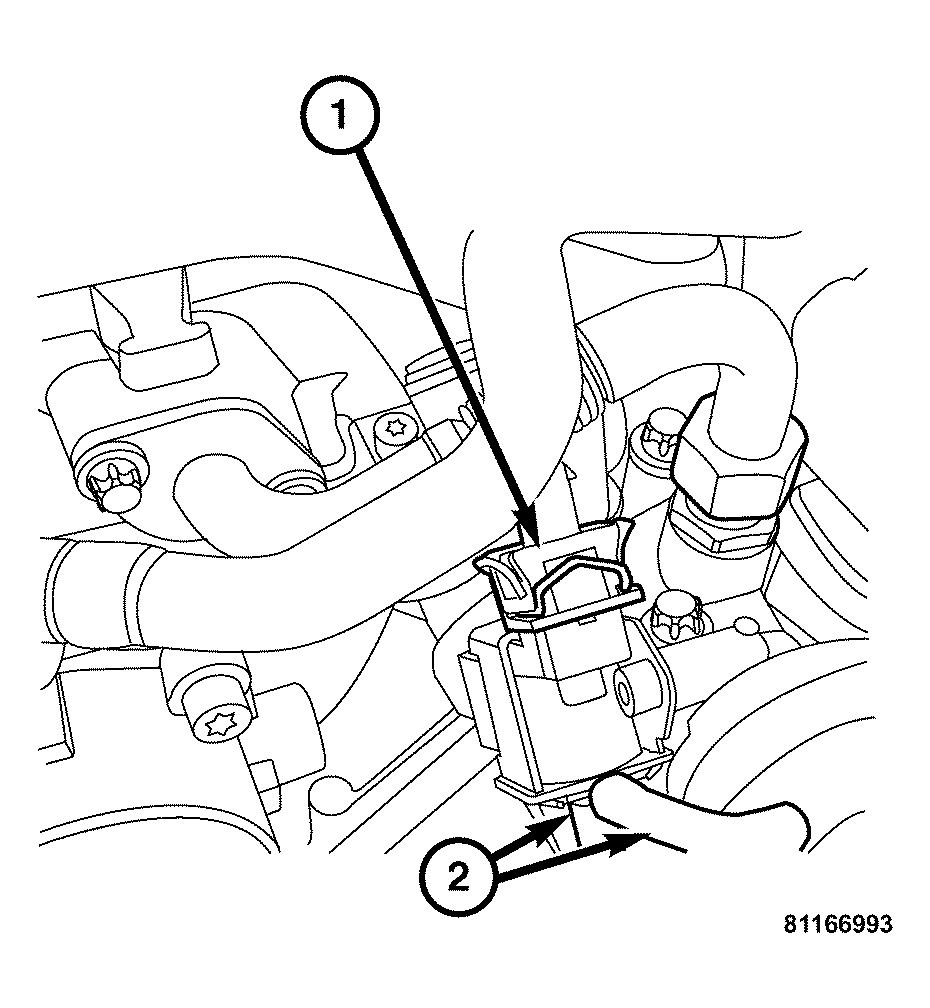 1
2
81166993