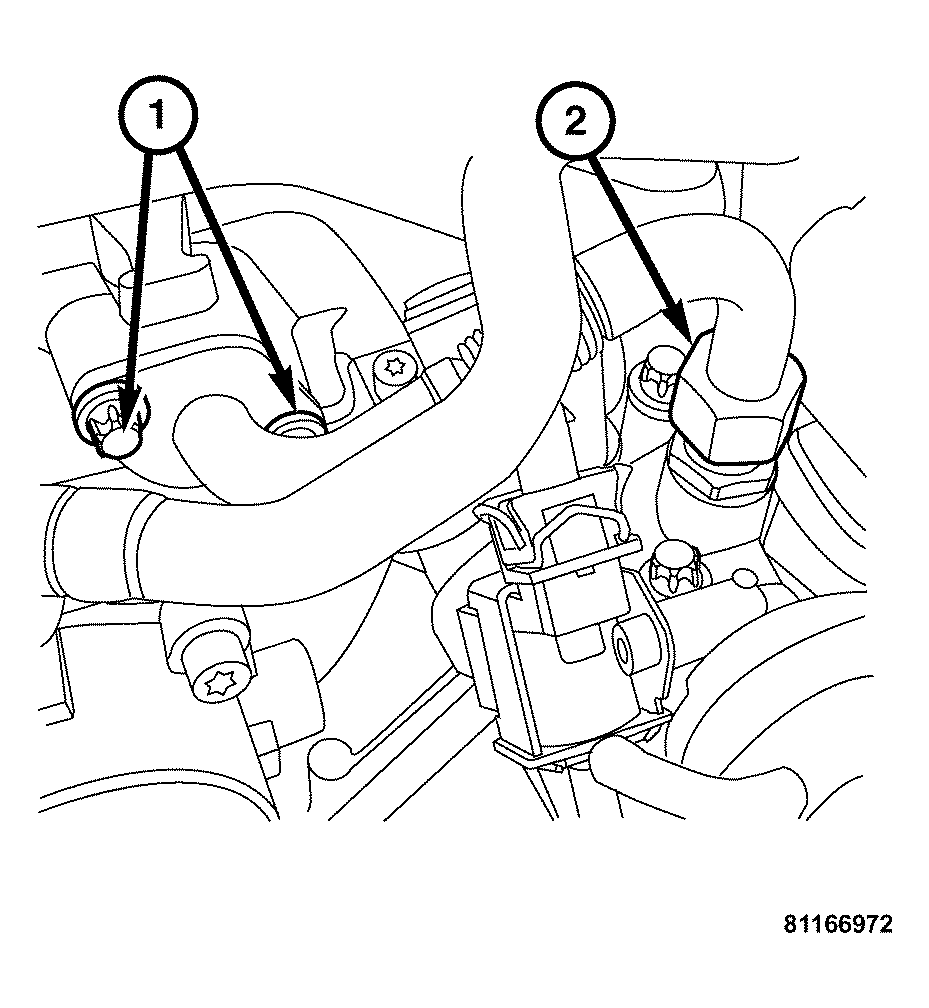 1
2
81166972