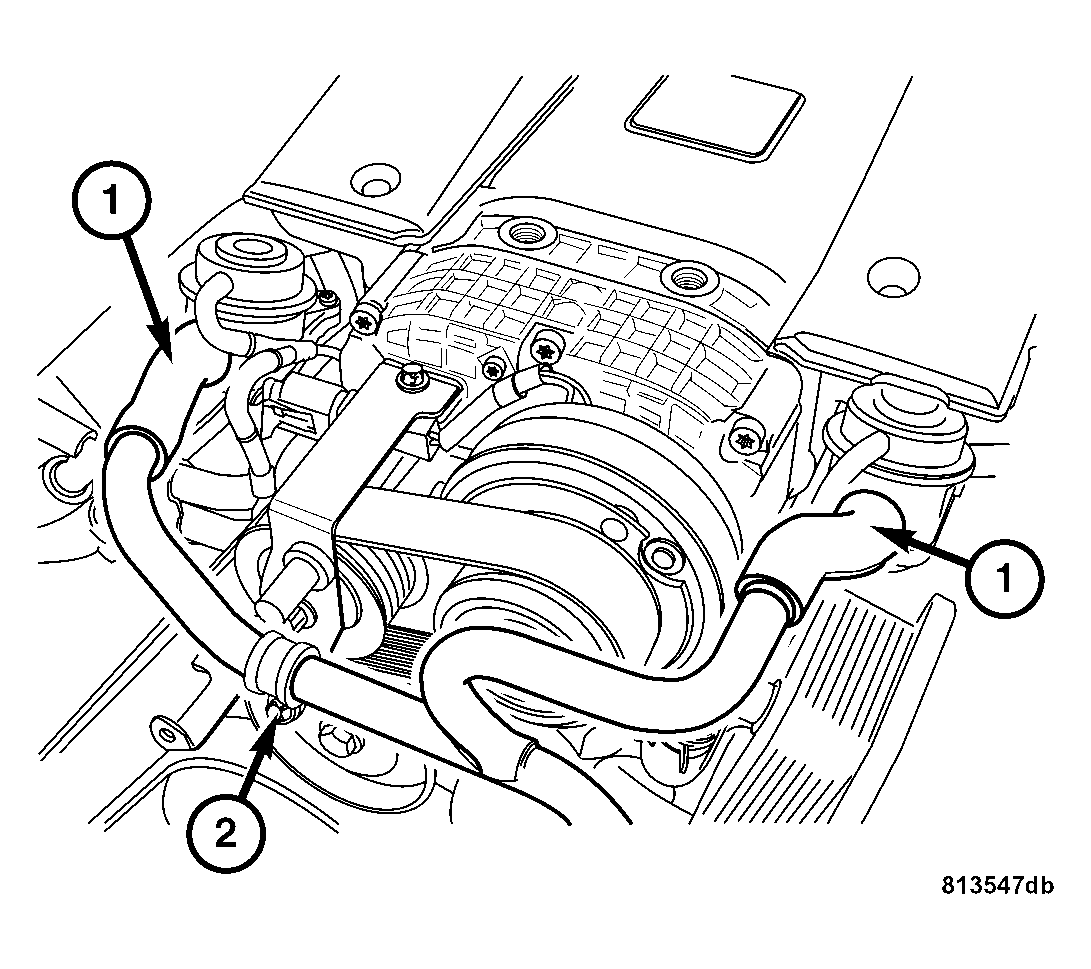 1
1
2
813547db