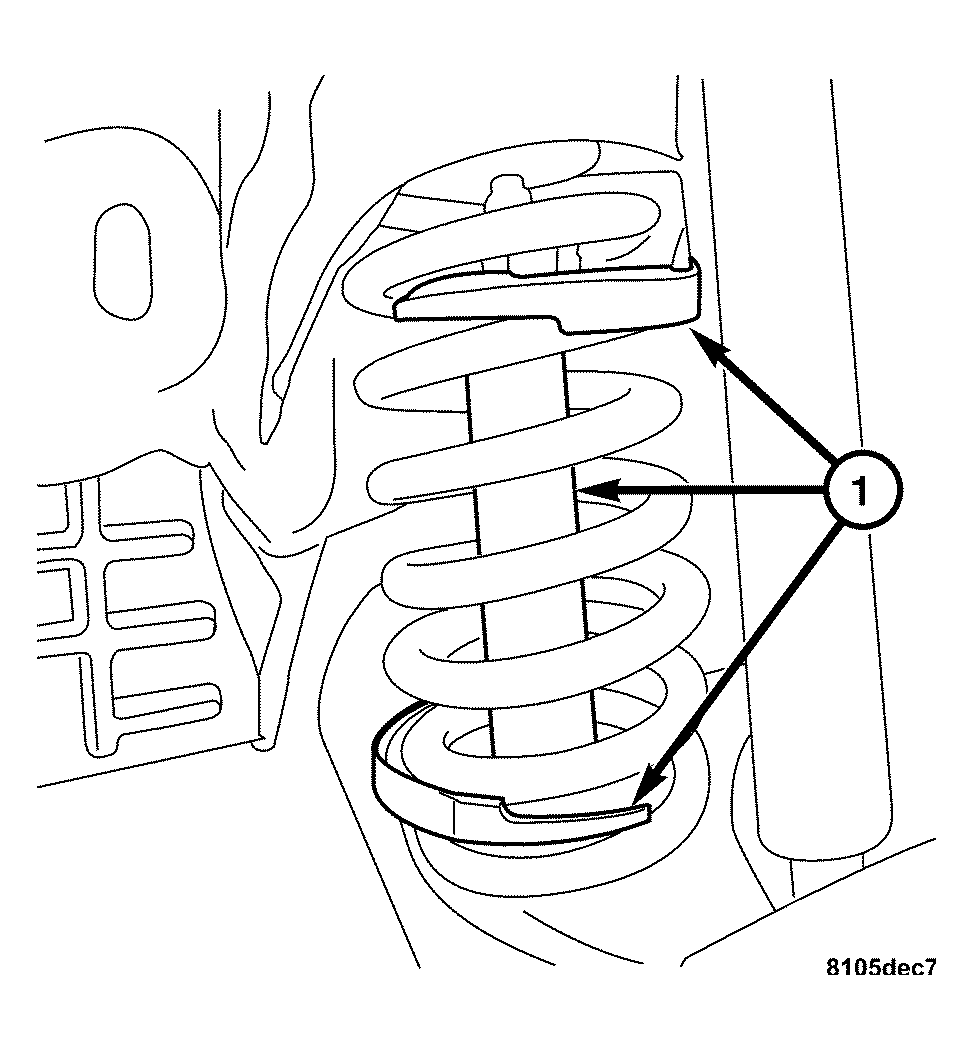 1

8105dec7