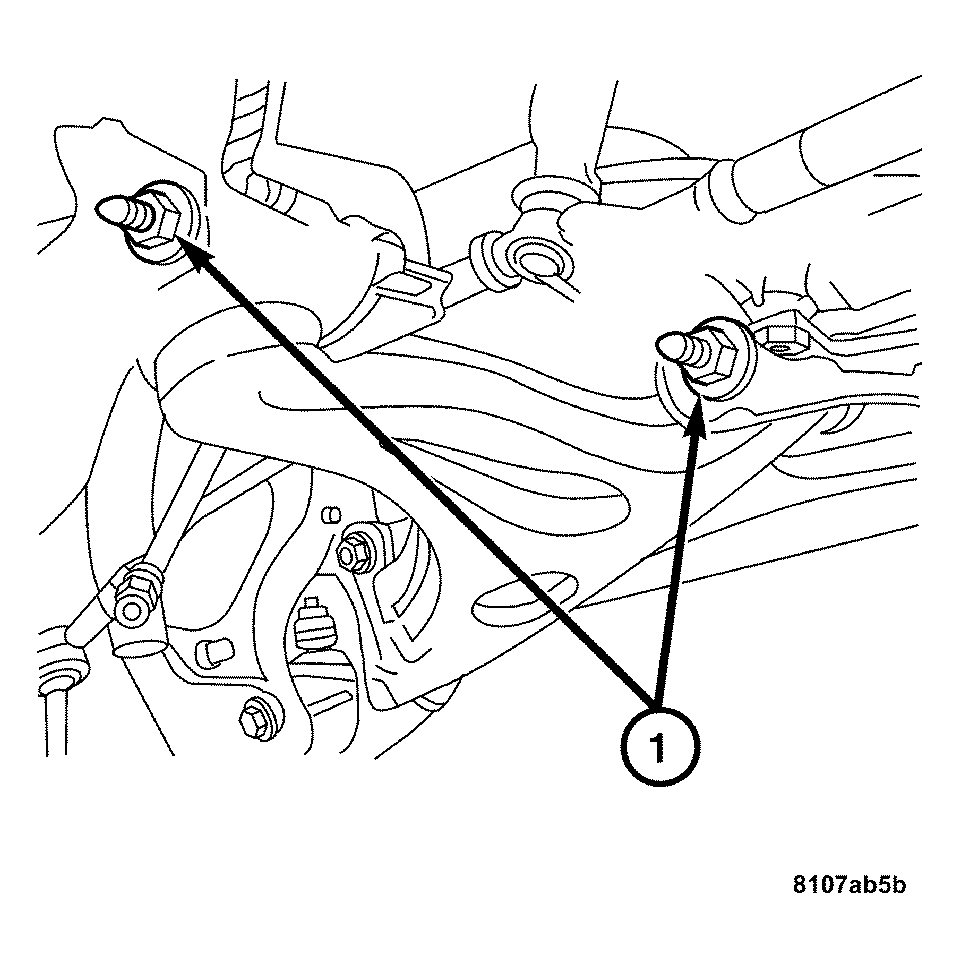 1

8107ab5b