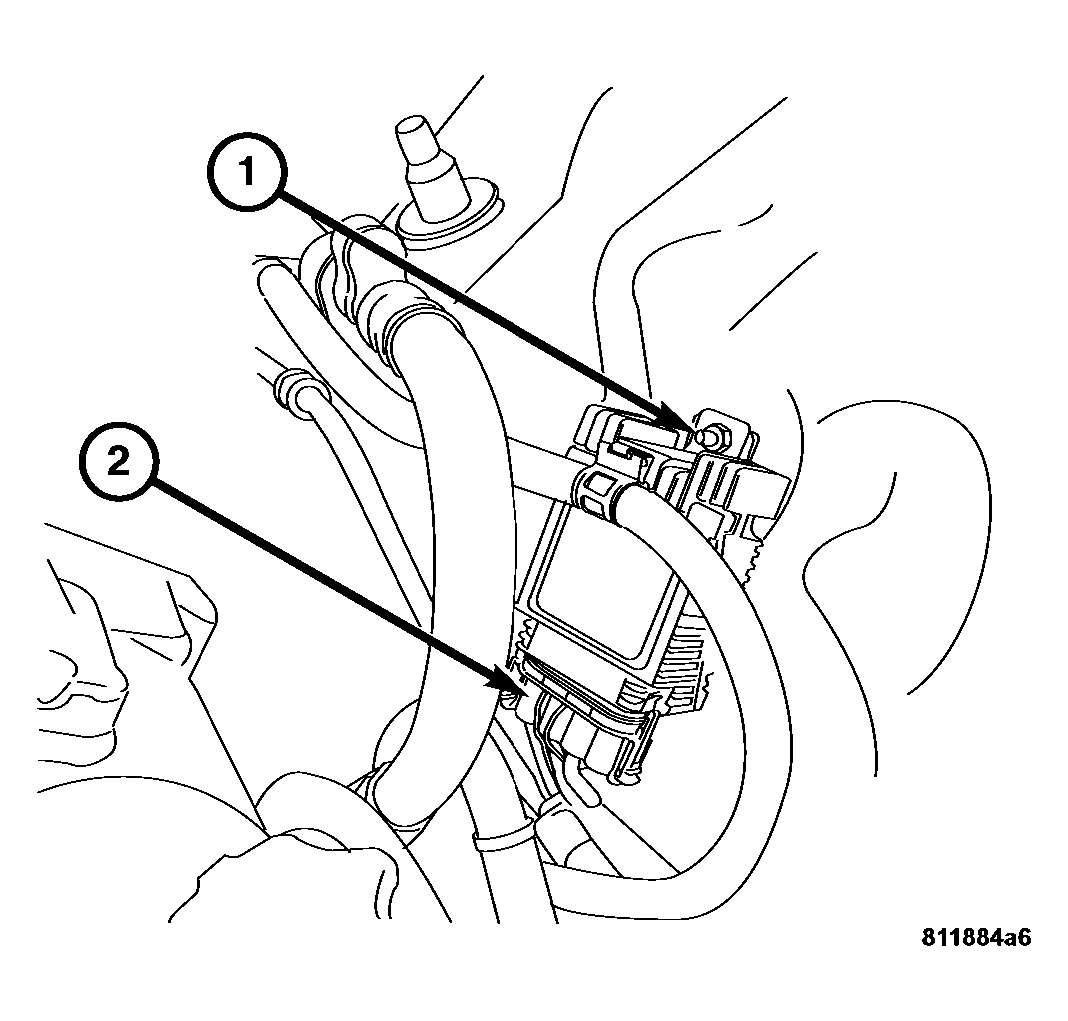 1

2

811884a6