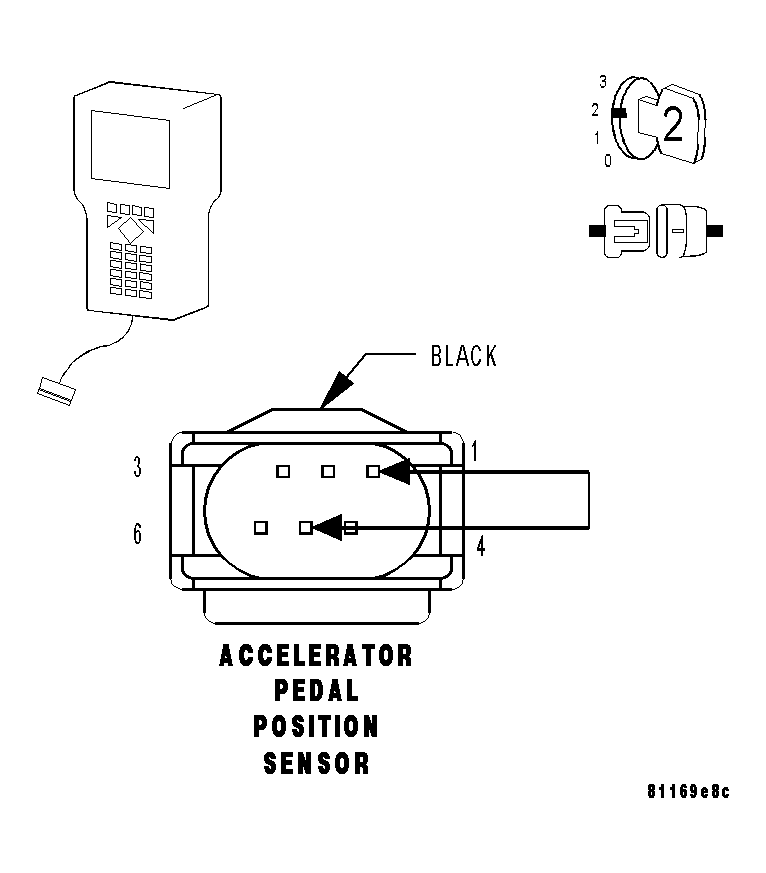 3
2
1
0
2

BLACK

3
1
6
4

ACCELERATOR
PEDAL
POSITION
SENSOR

81169e8c