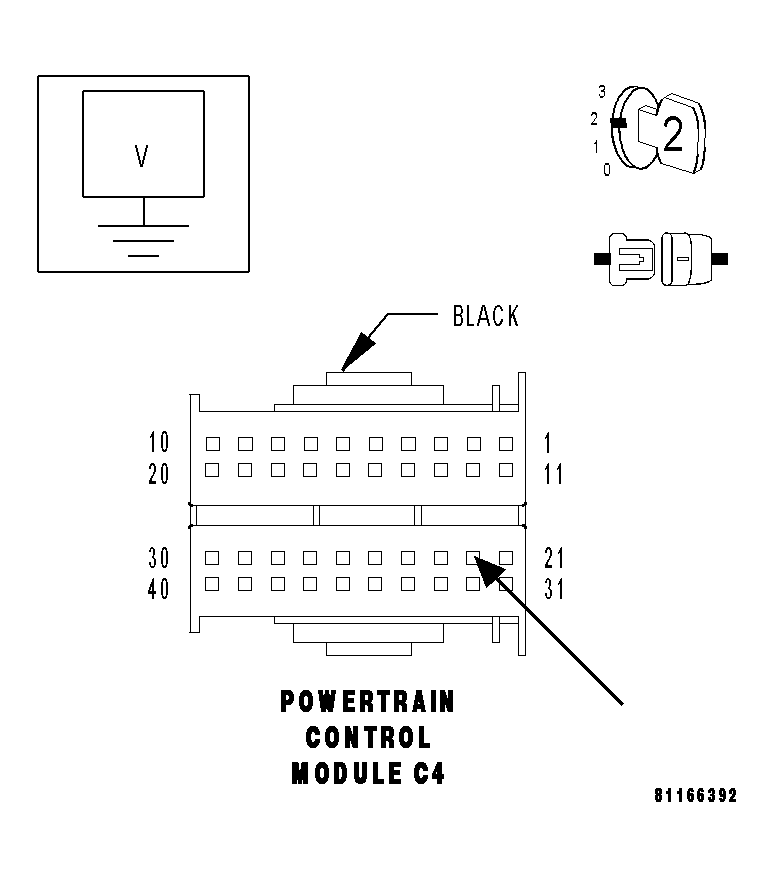 V

3
2
1
0
2

BLACK

10
20
1
11

30
40
21
31

POWERTRAIN
CONTROL
MODULE C4

81166392