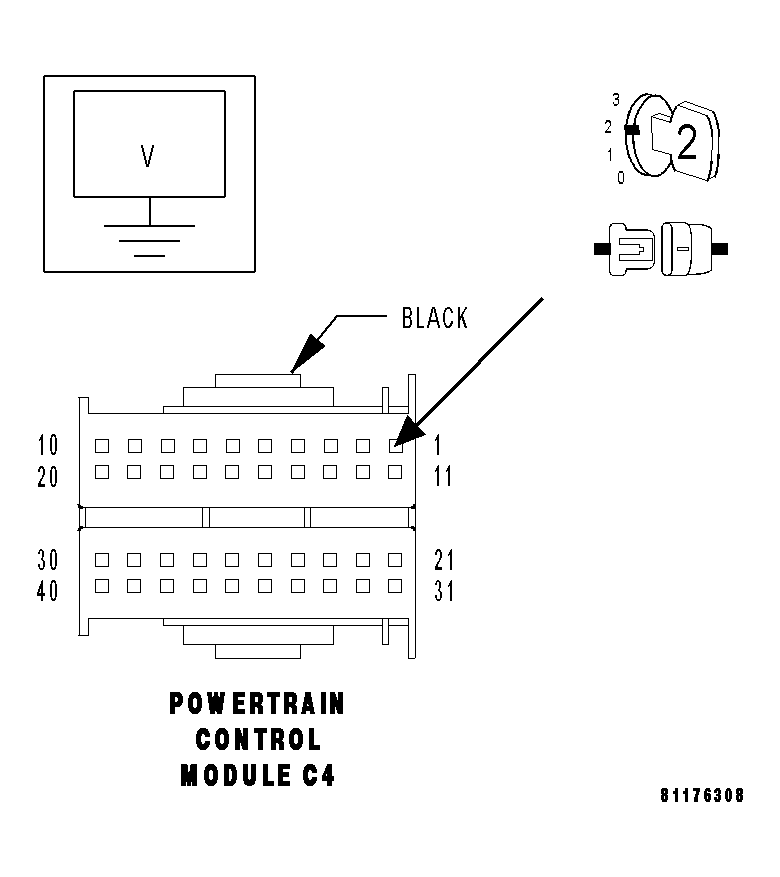 V

3
2
1
0
2

BLACK

10
20
1
11
30
40
21
31

POWERTRAIN CONTROL MODULE C4

81176308