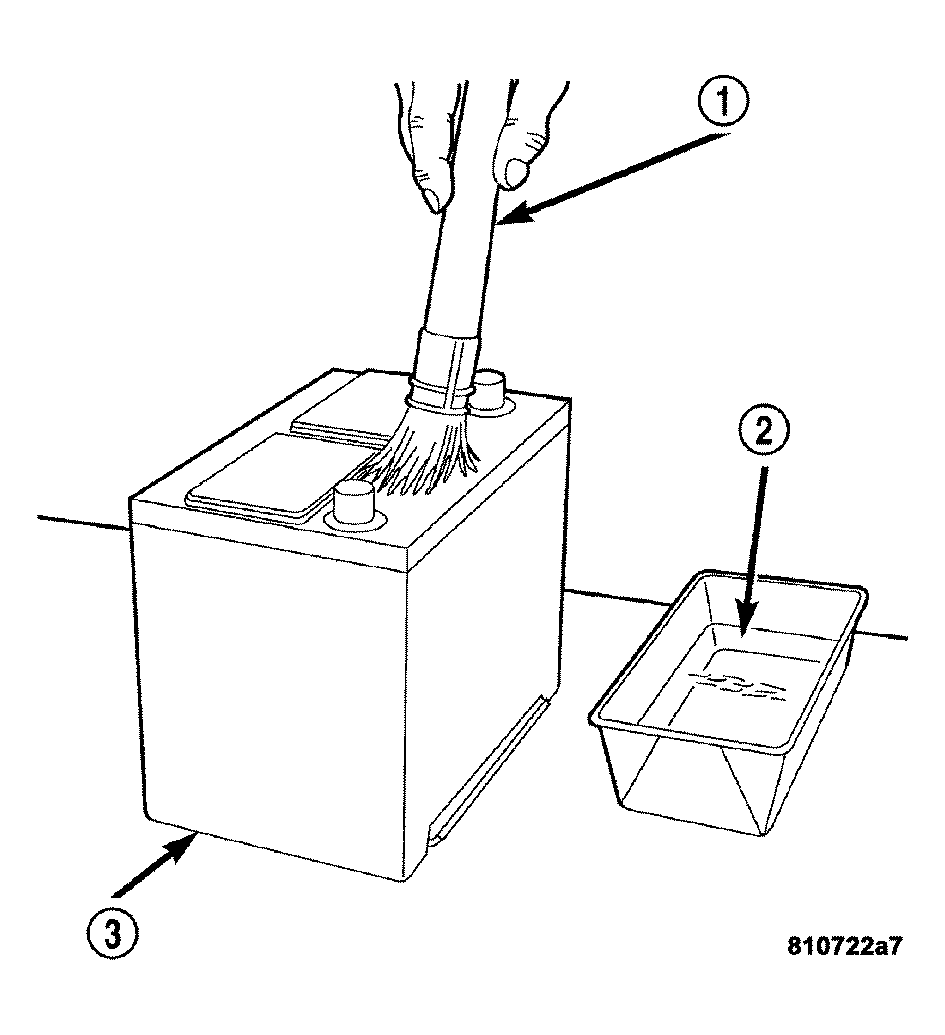 1
2
3
810722a7