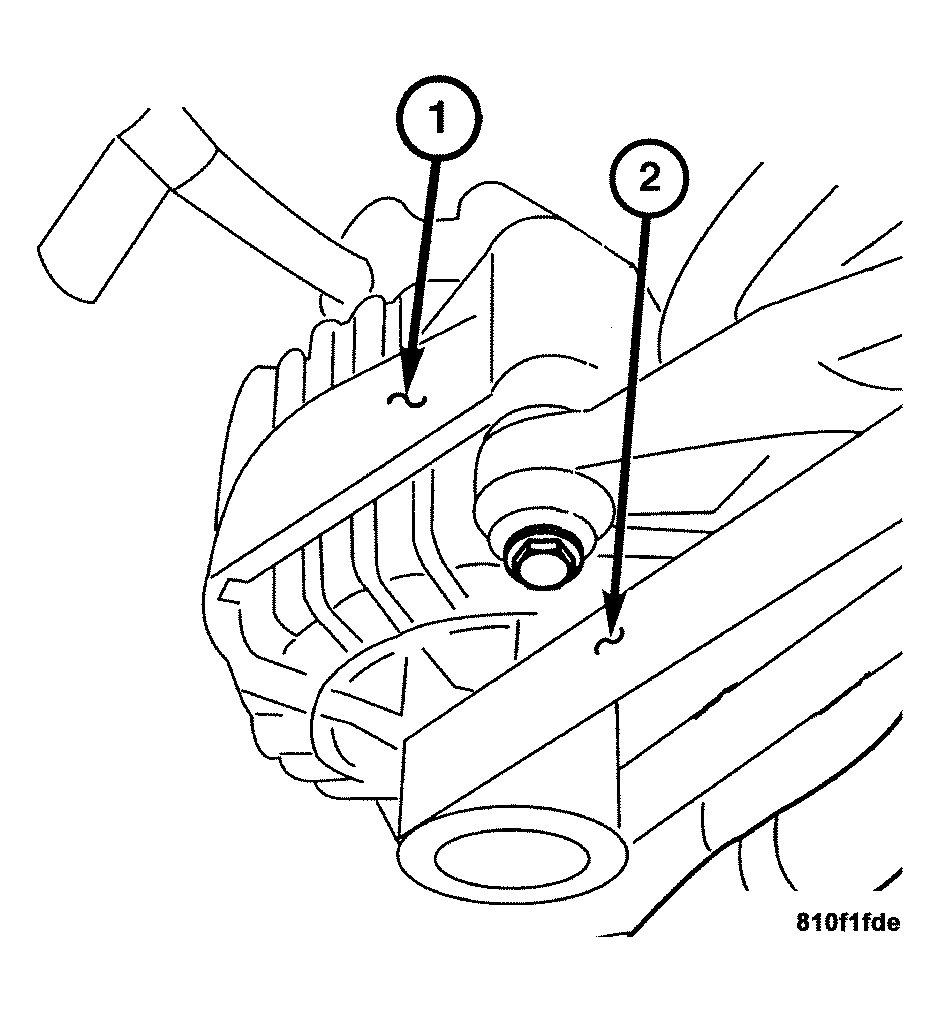 1

2

810f1fde