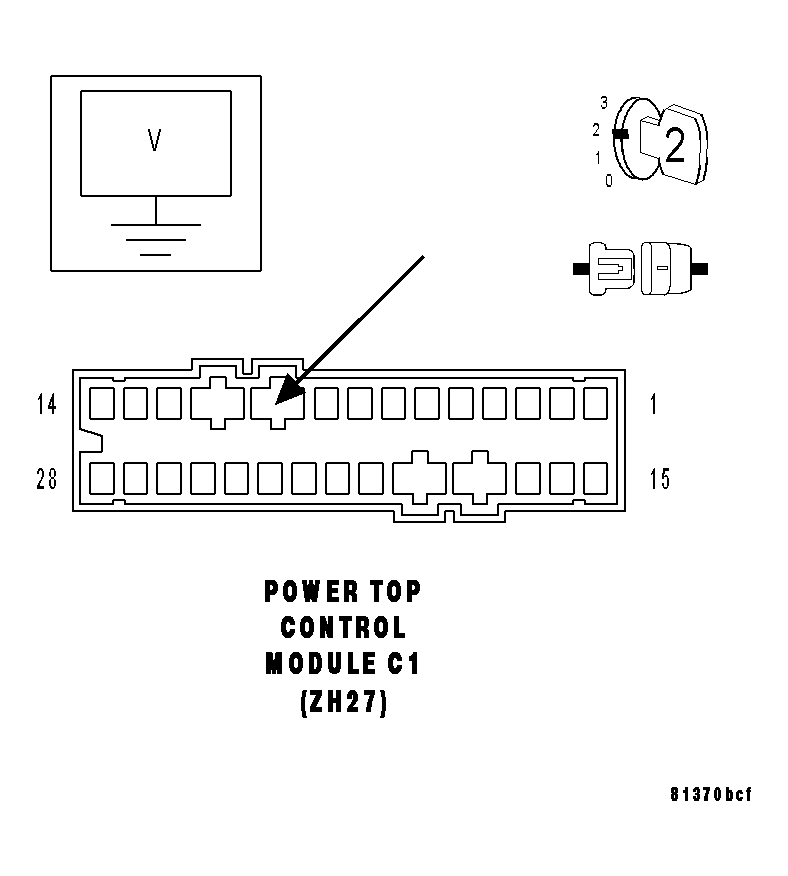 V

3
2
1
0
2

14
1
28
15

POWER TOP
CONTROL
MODULE C1
(ZH27)

81370bcf