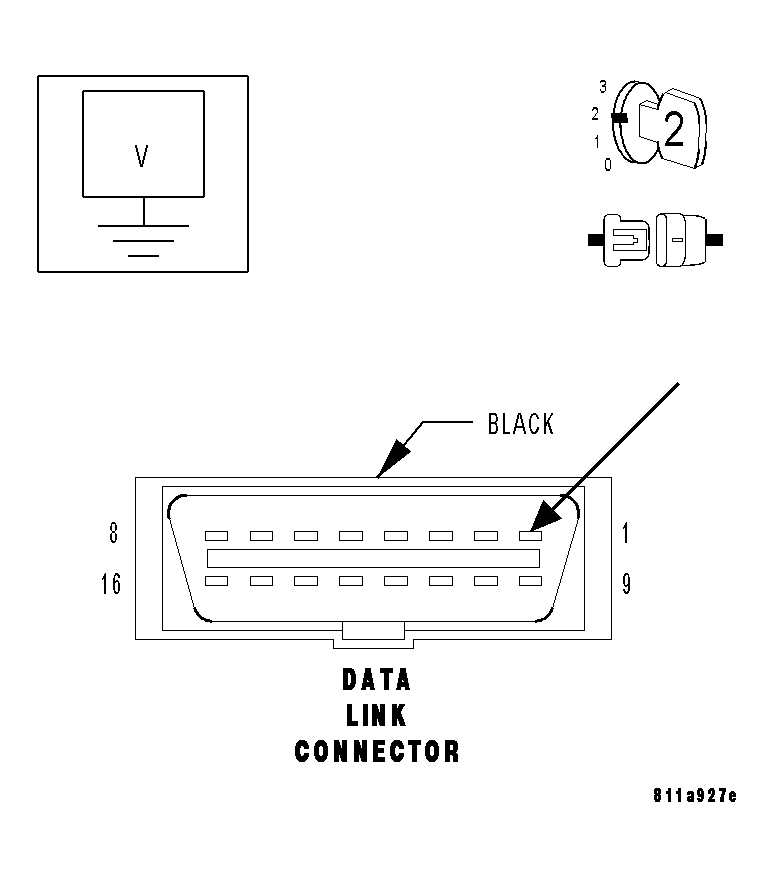 V

3
2
1
0
2

BLACK

8
16
1
9

DATA
LINK
CONNECTOR

811a927e