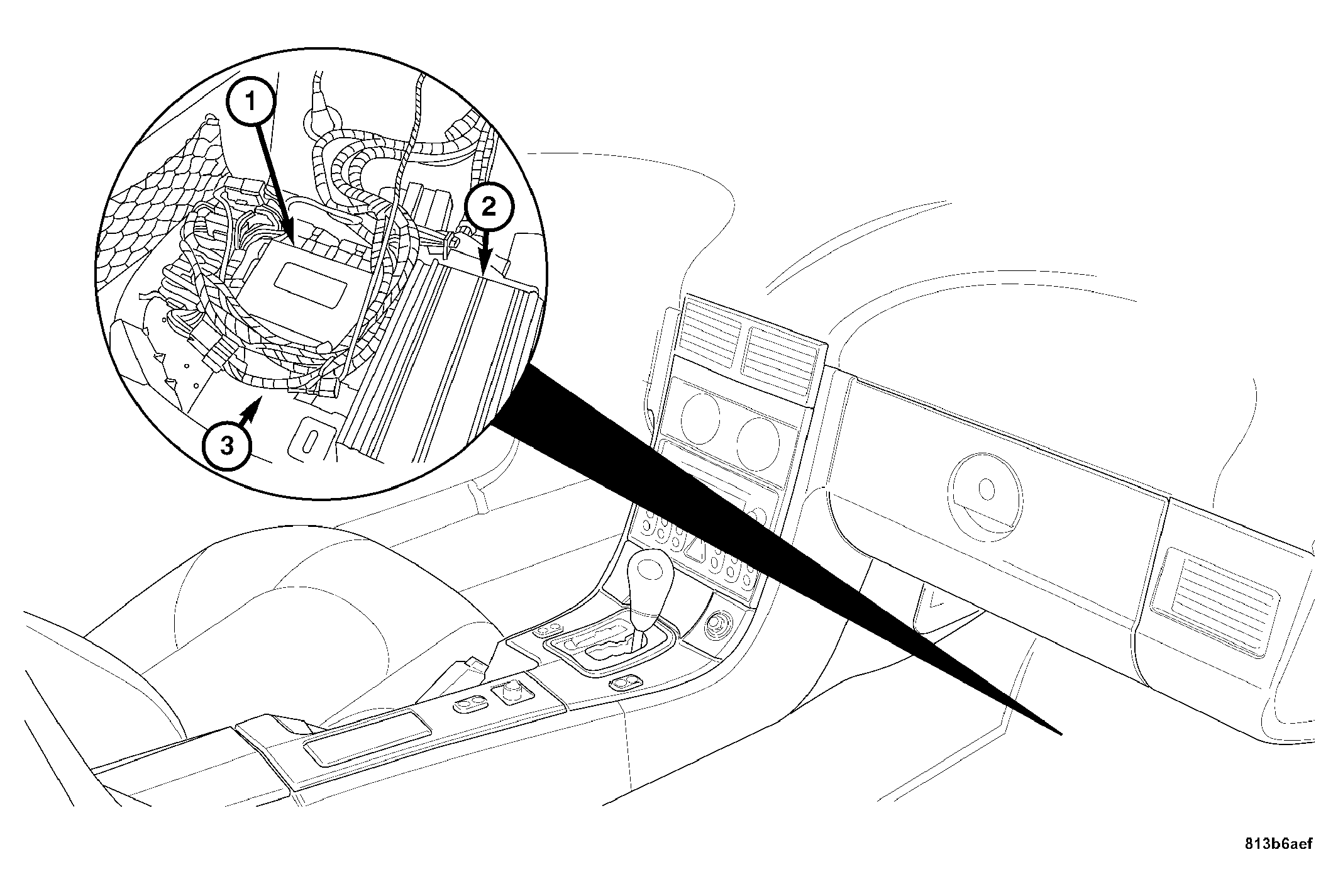 1
2
3
813b6aef