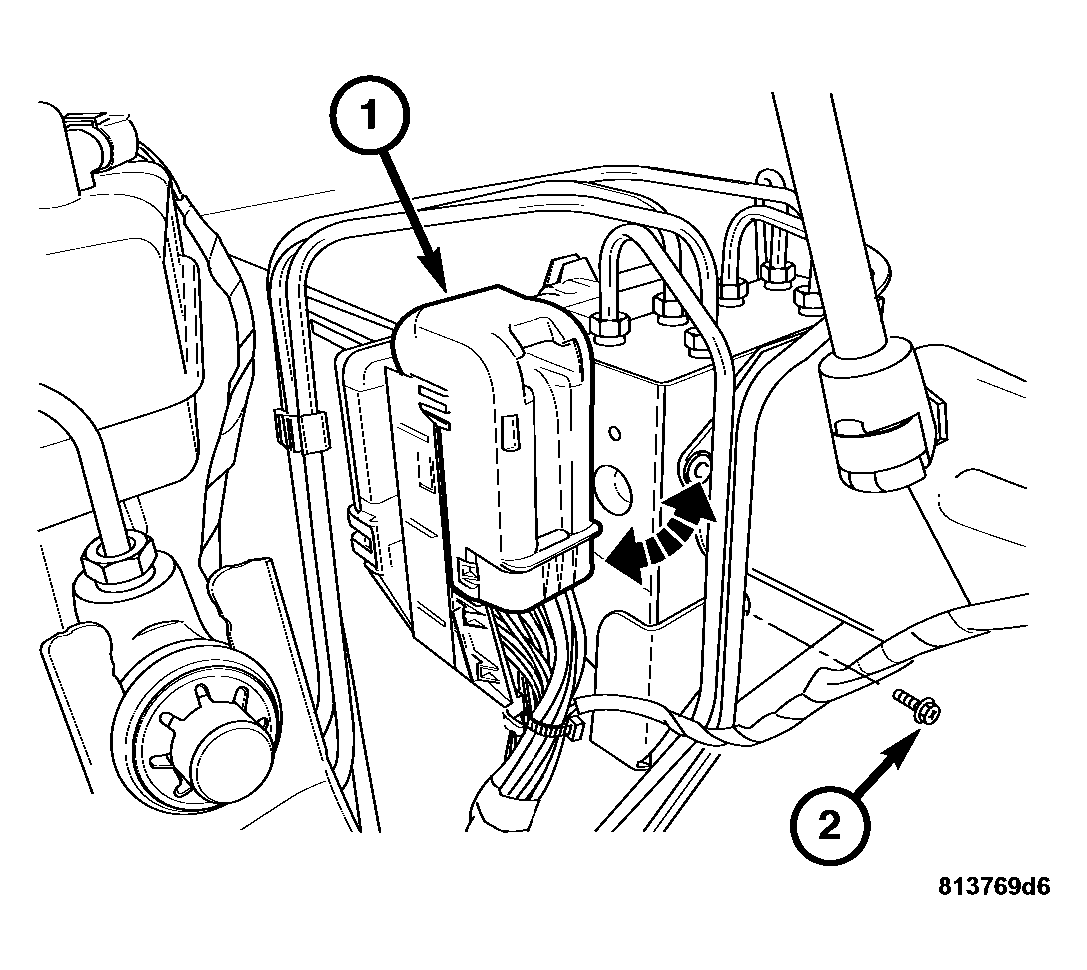 1

2

813769d6