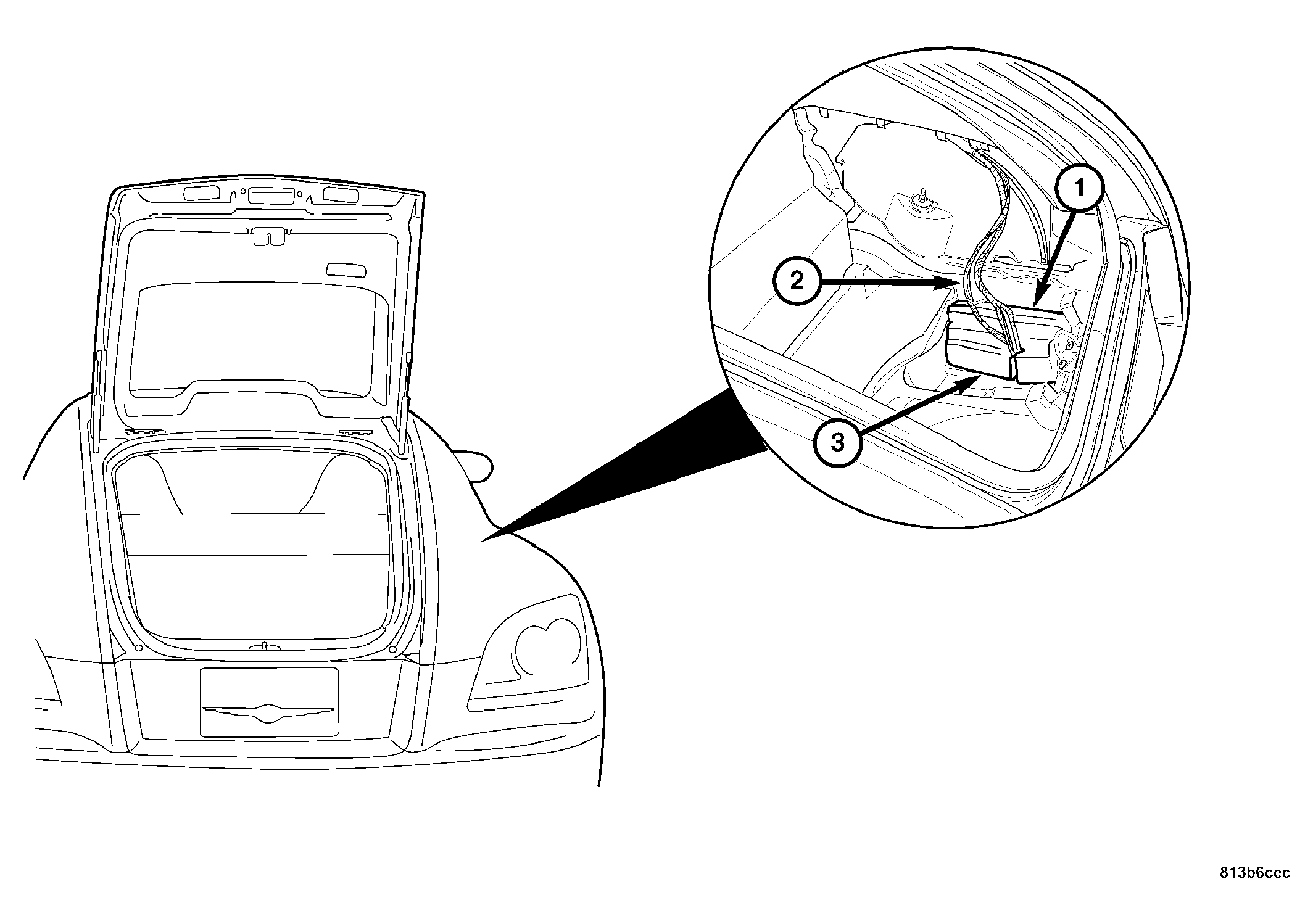 1
2
3
813b6cec