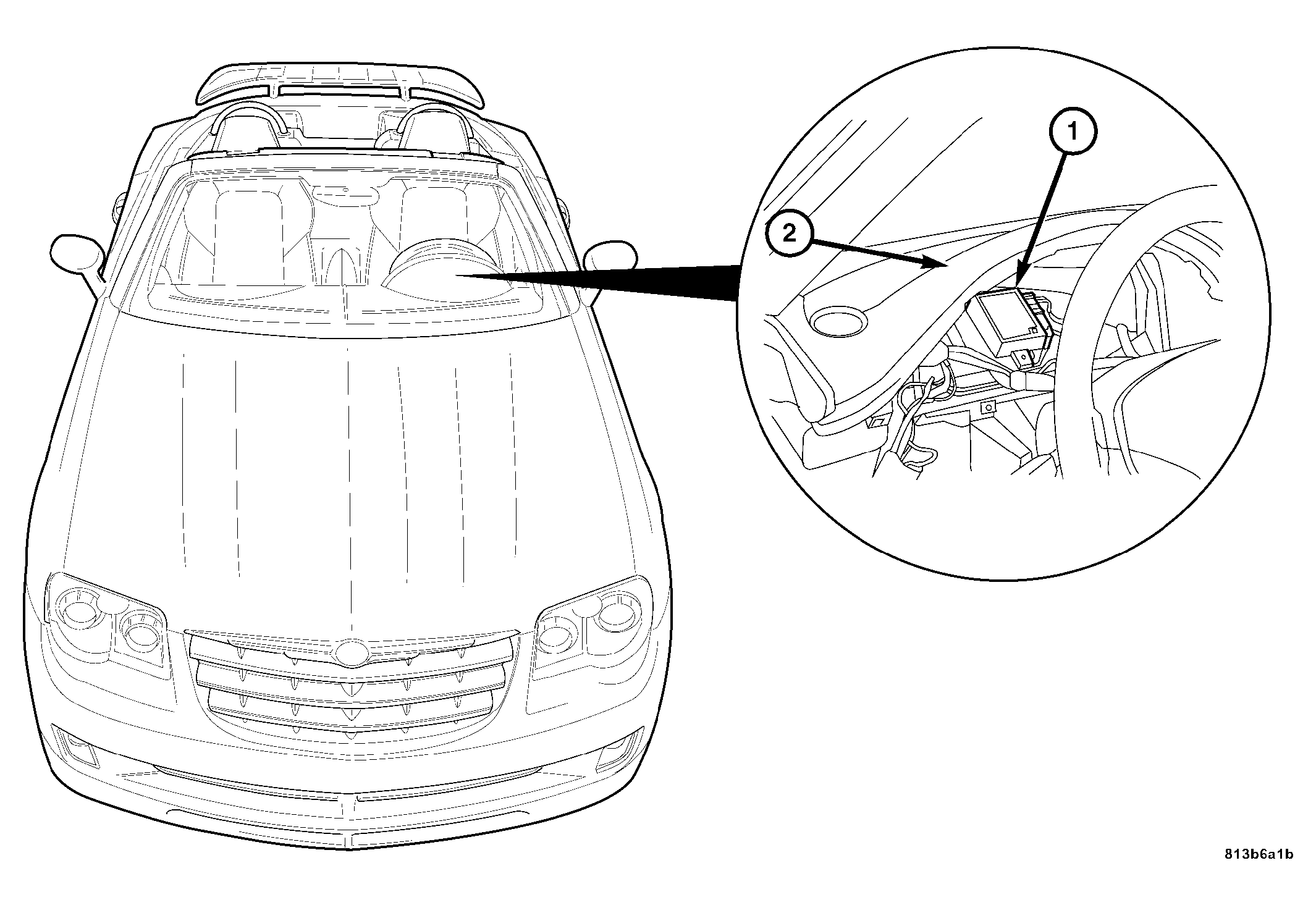 1
2
813b6a1b