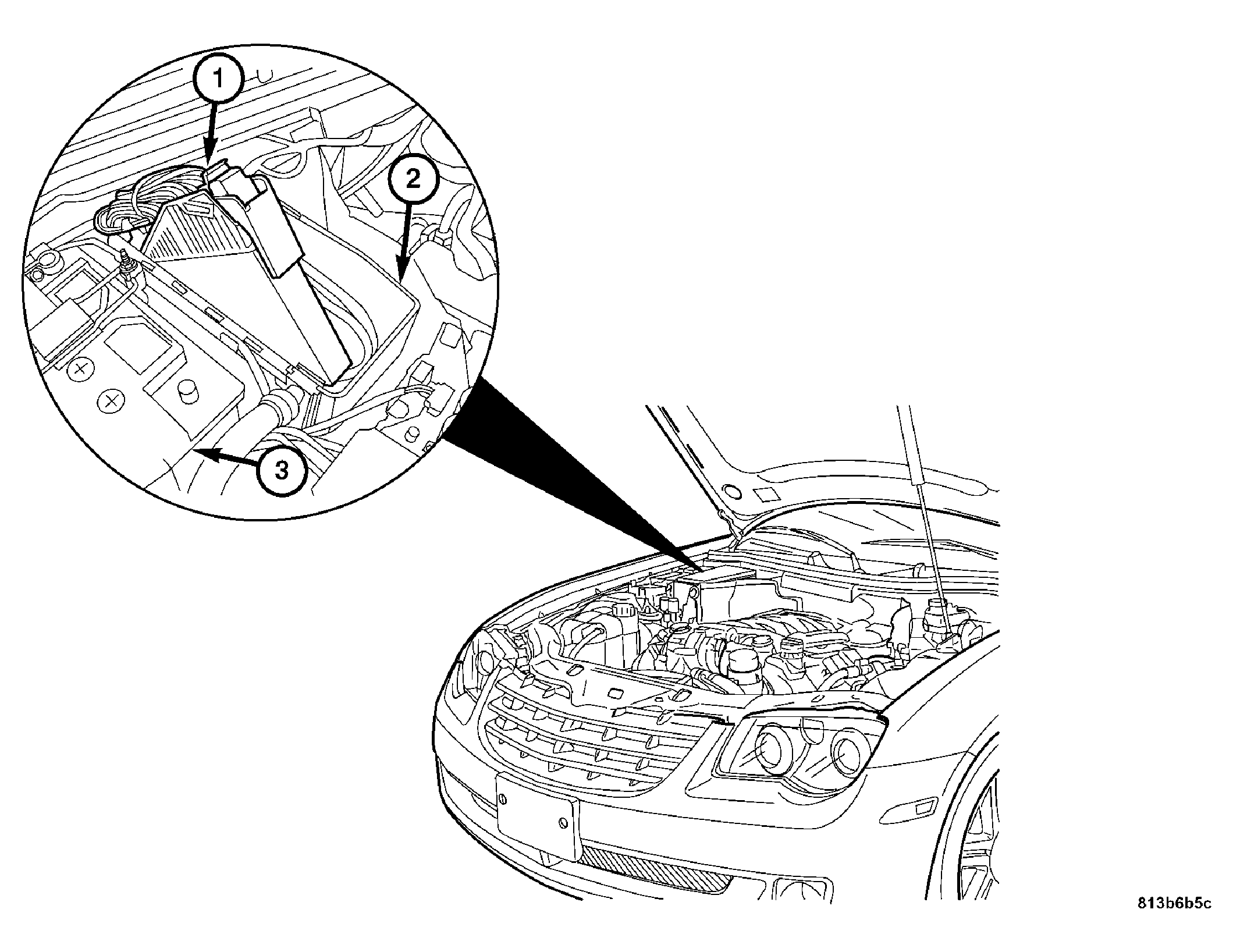 1
2
3
813b6b5c