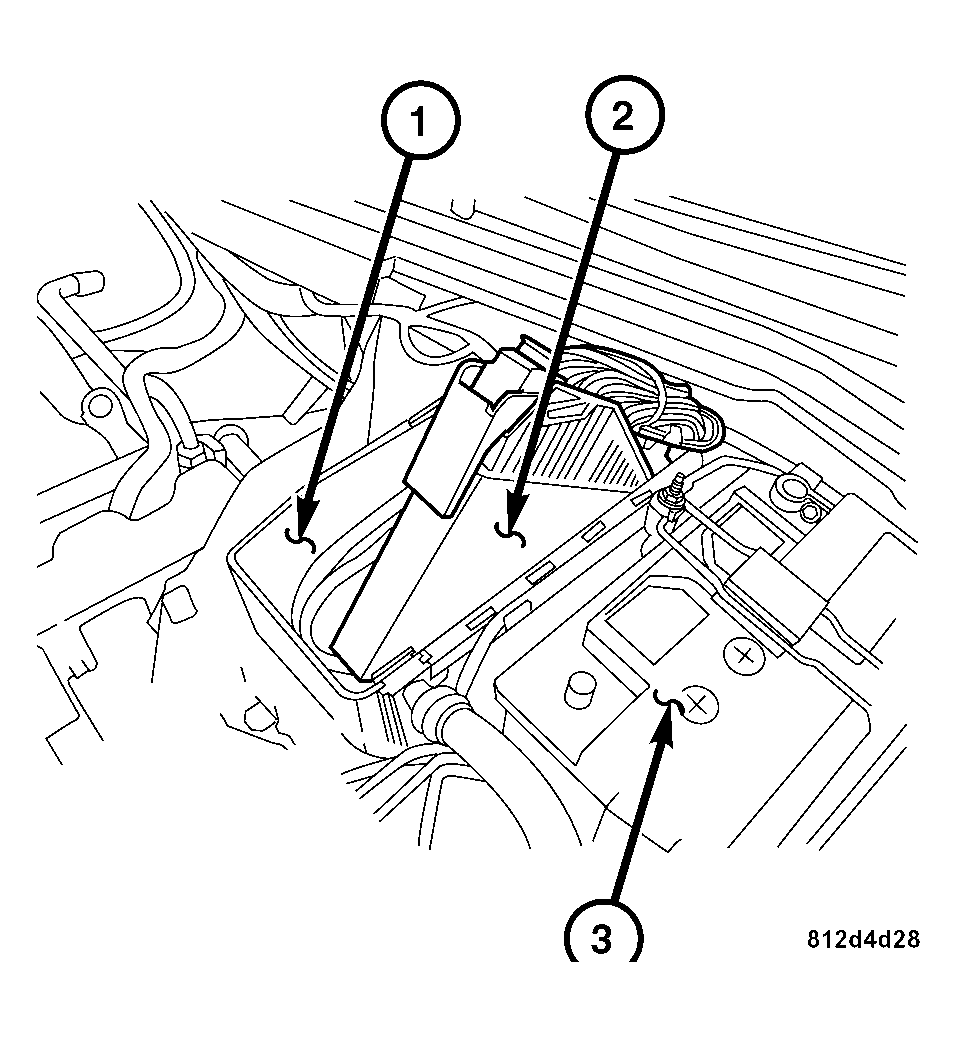 1
2
3
812d4d28