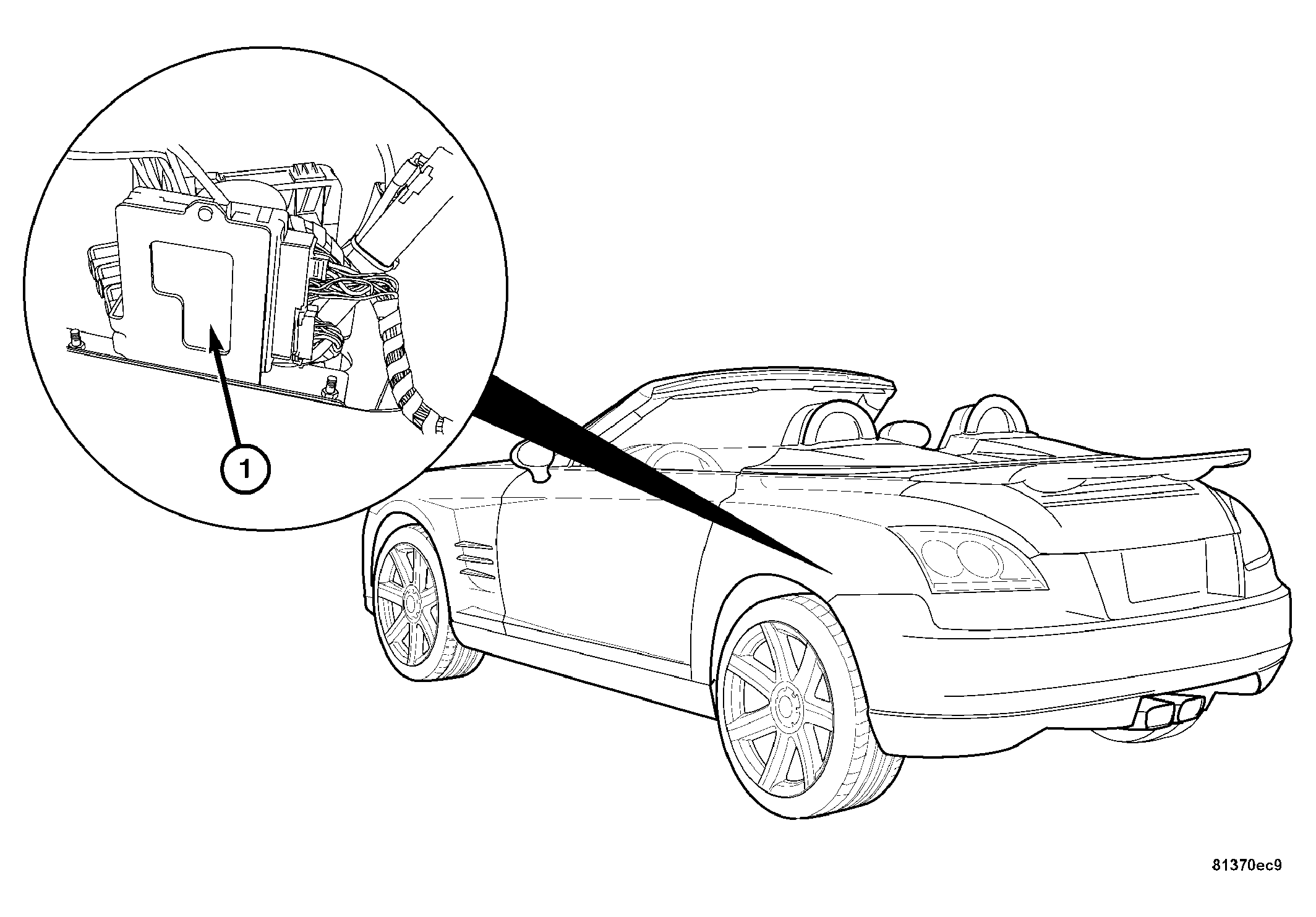 1

81370ec9