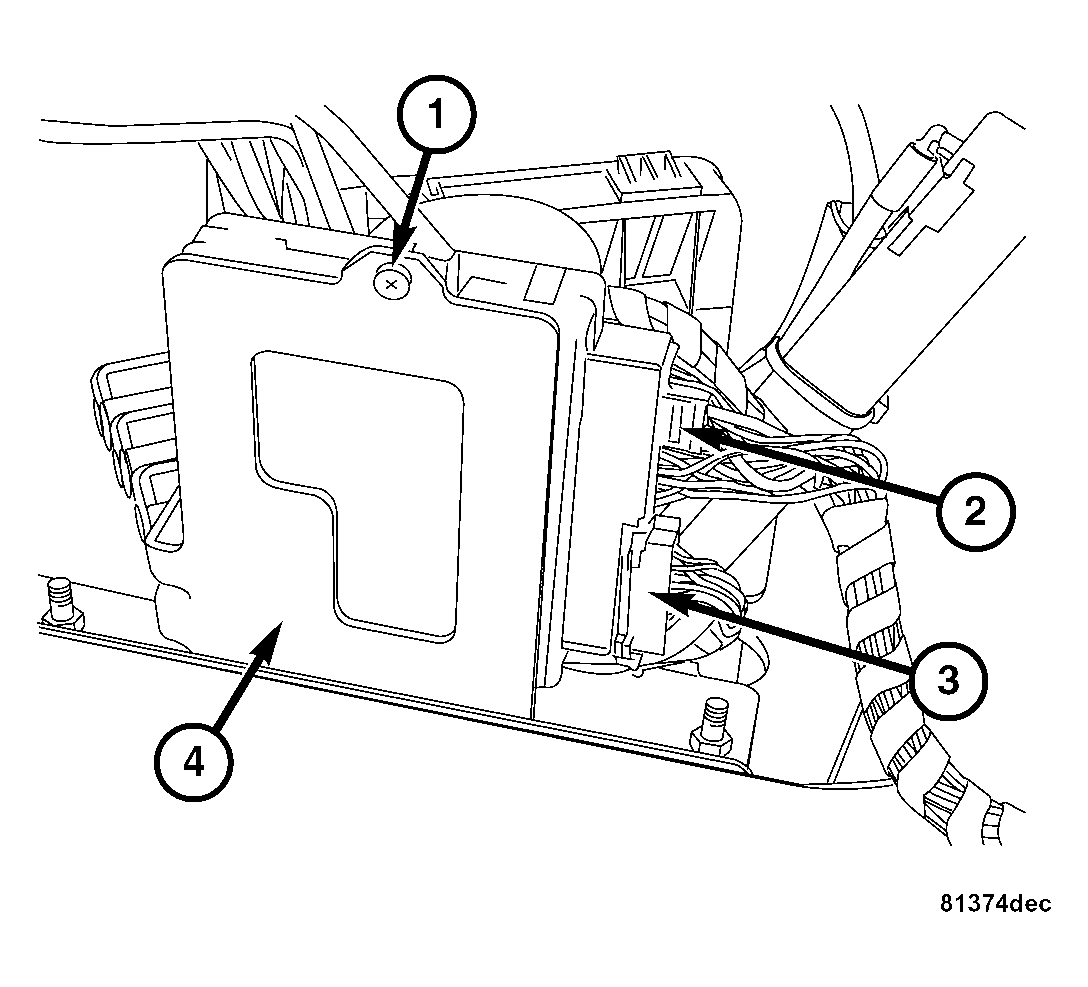 1
2
3
4
81374dec