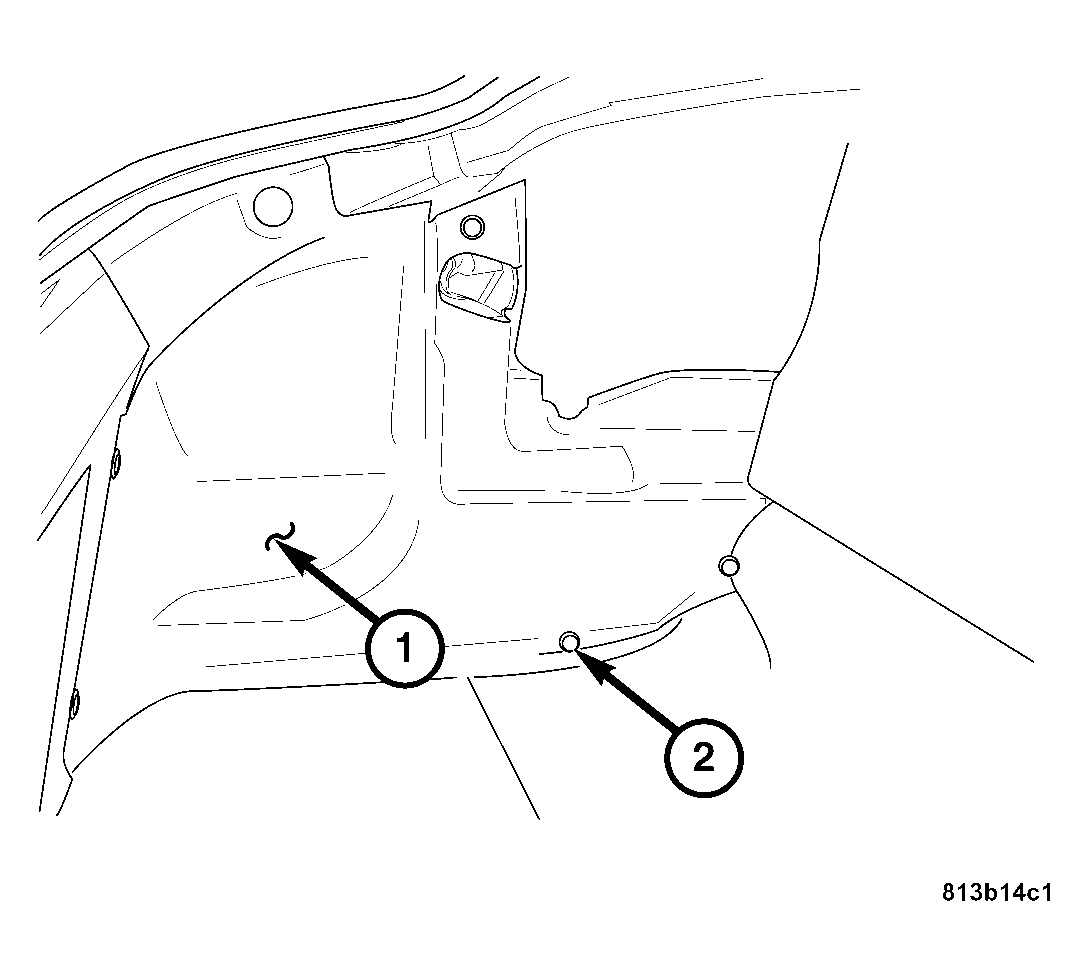 1

2

813b14c1