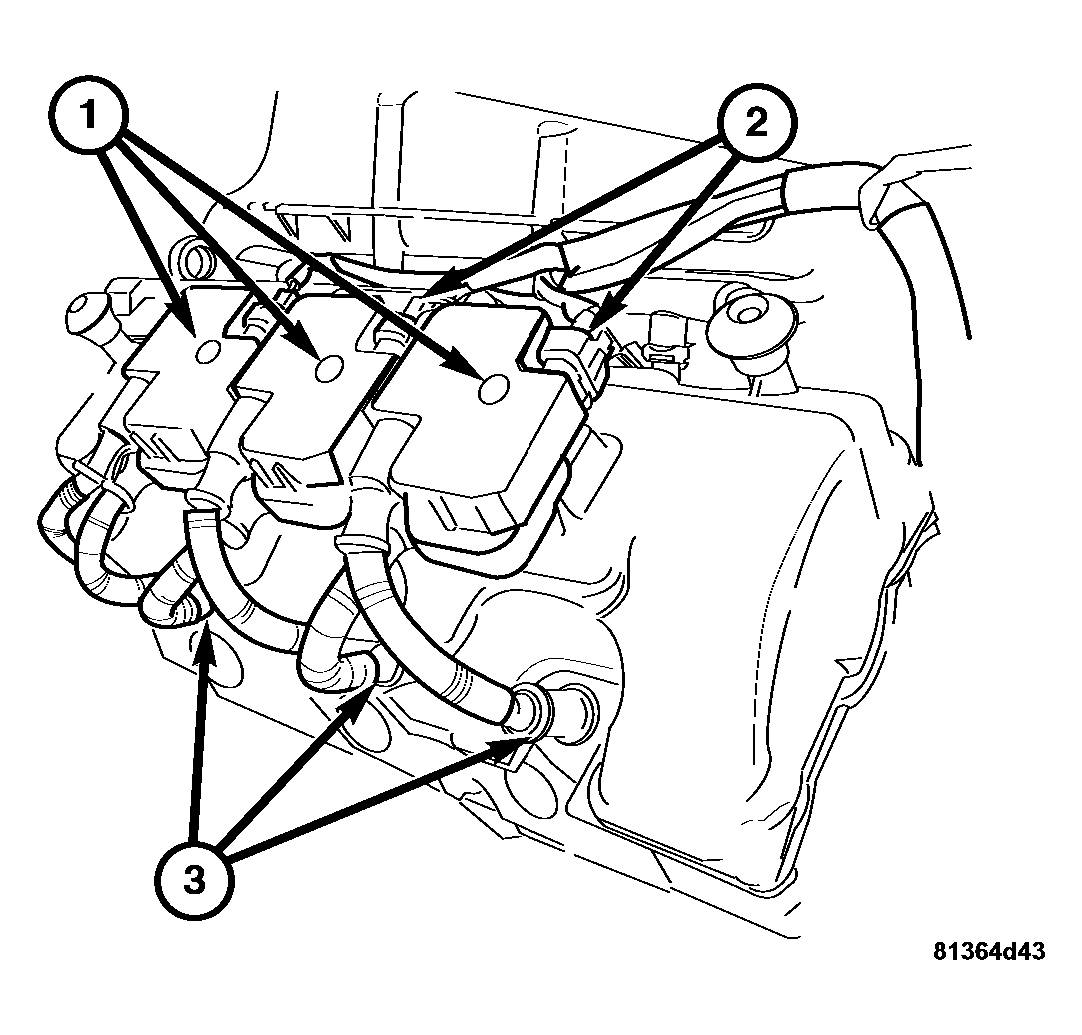 1
2
3
81364d43