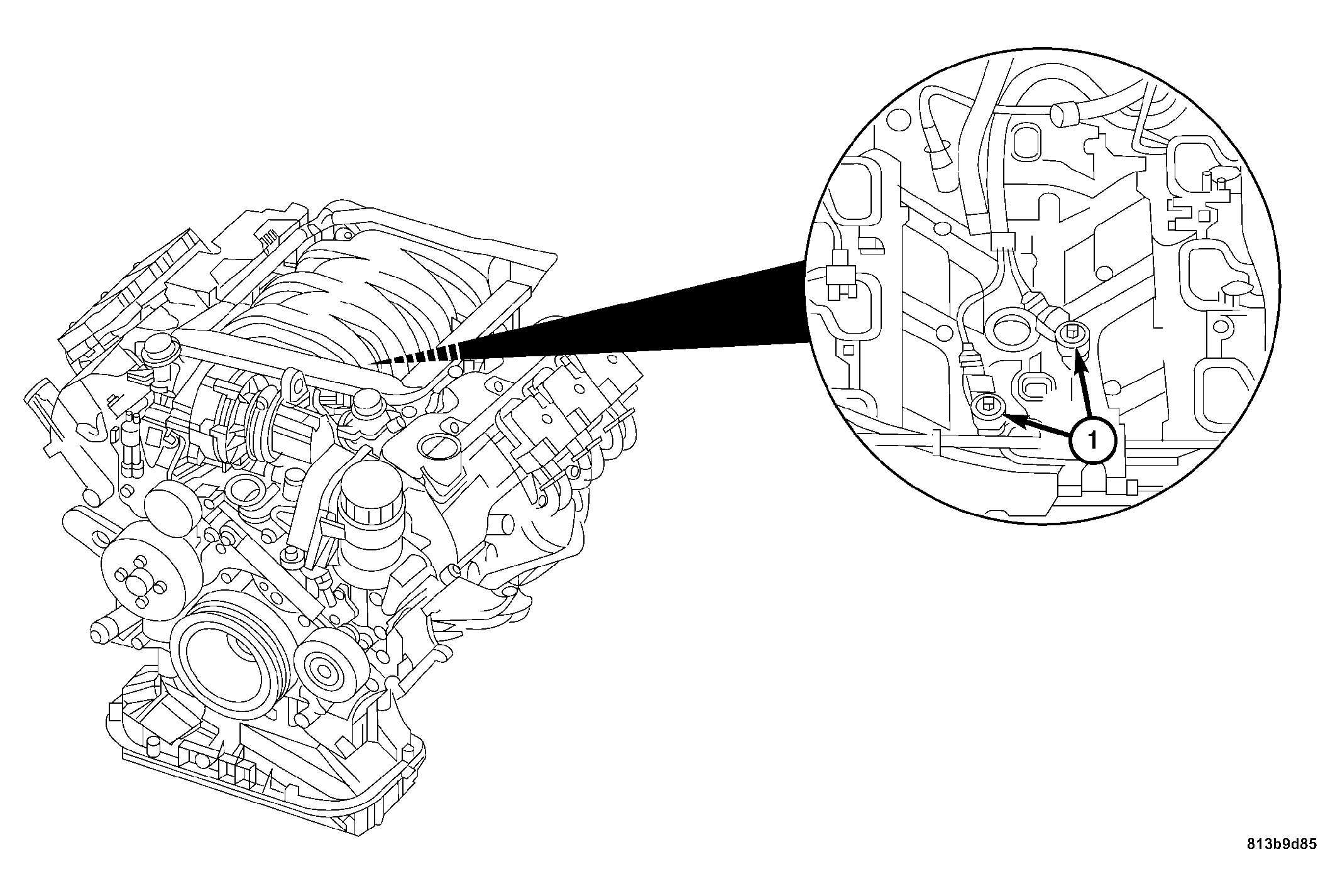 1

813b9d85