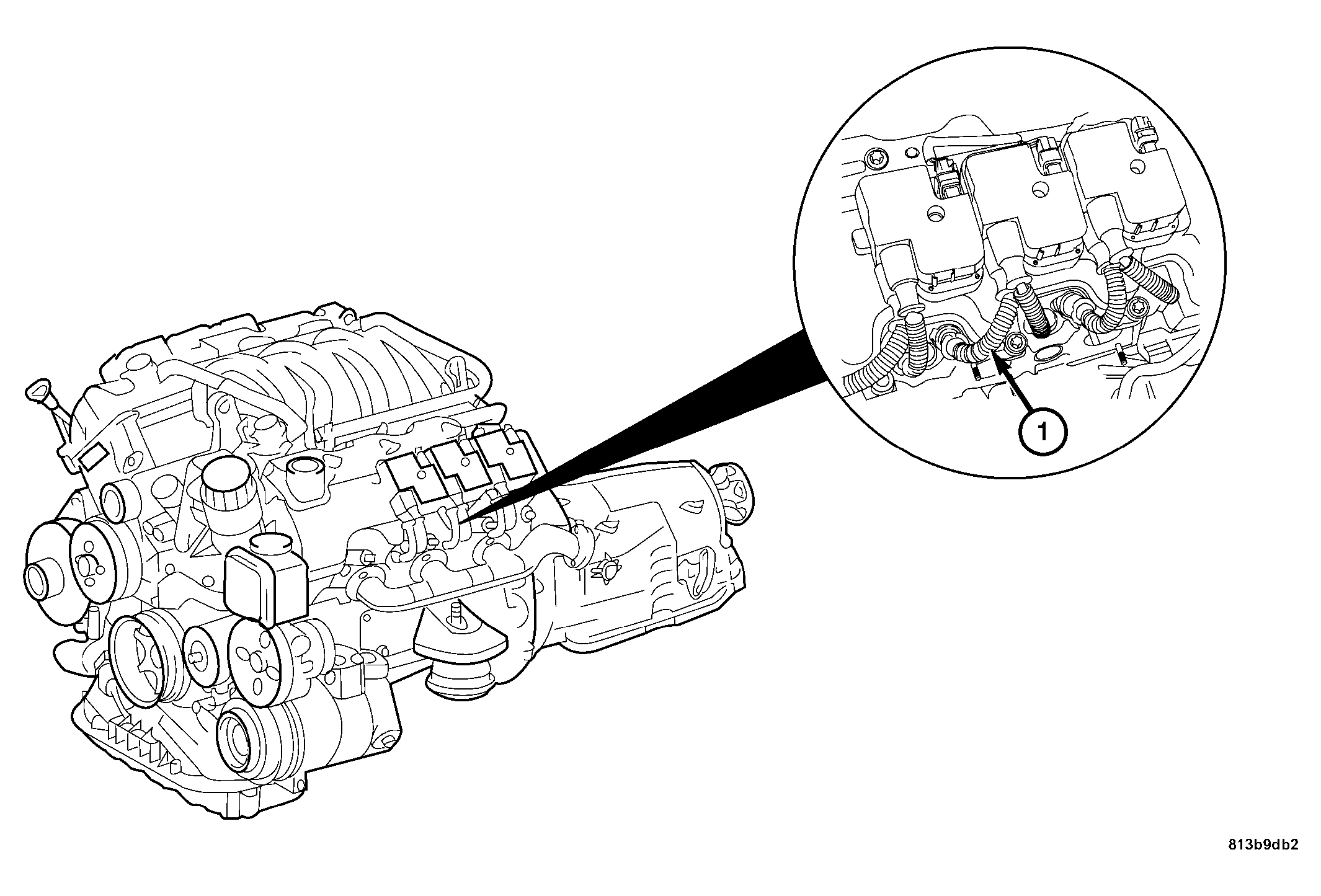 1

813b9db2