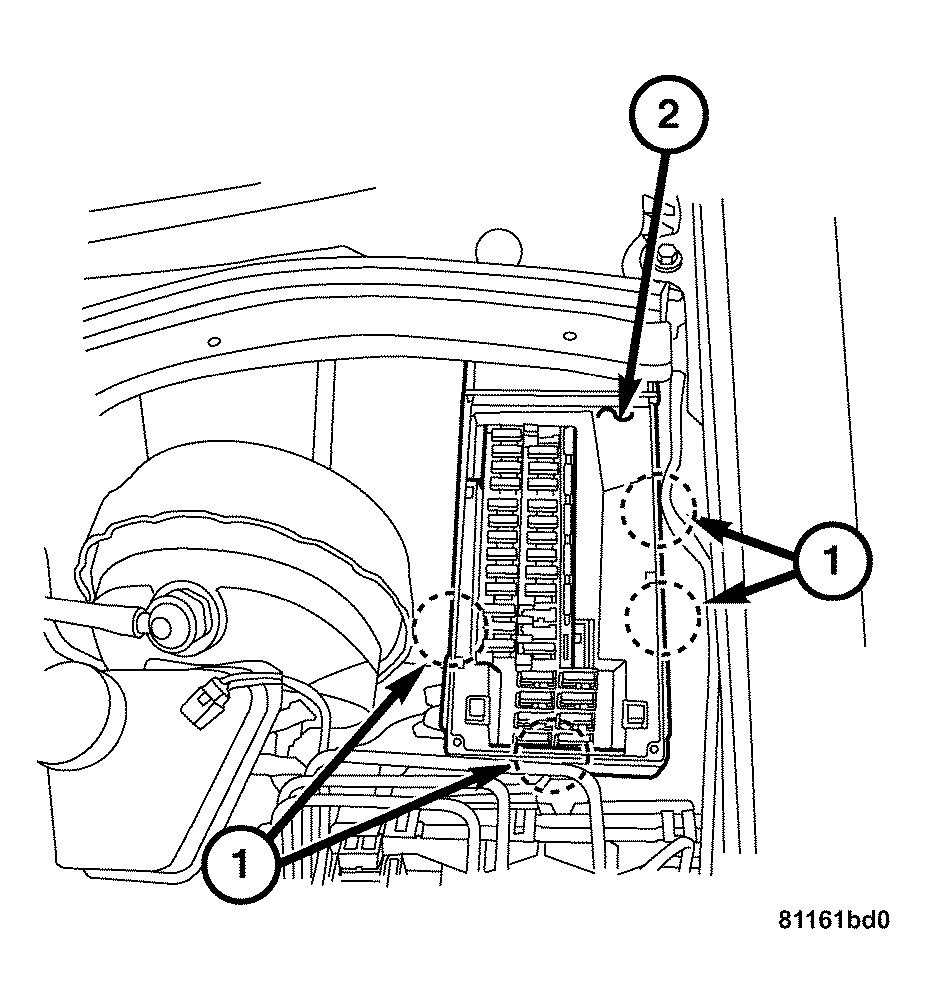 2
1
1
81161bd0