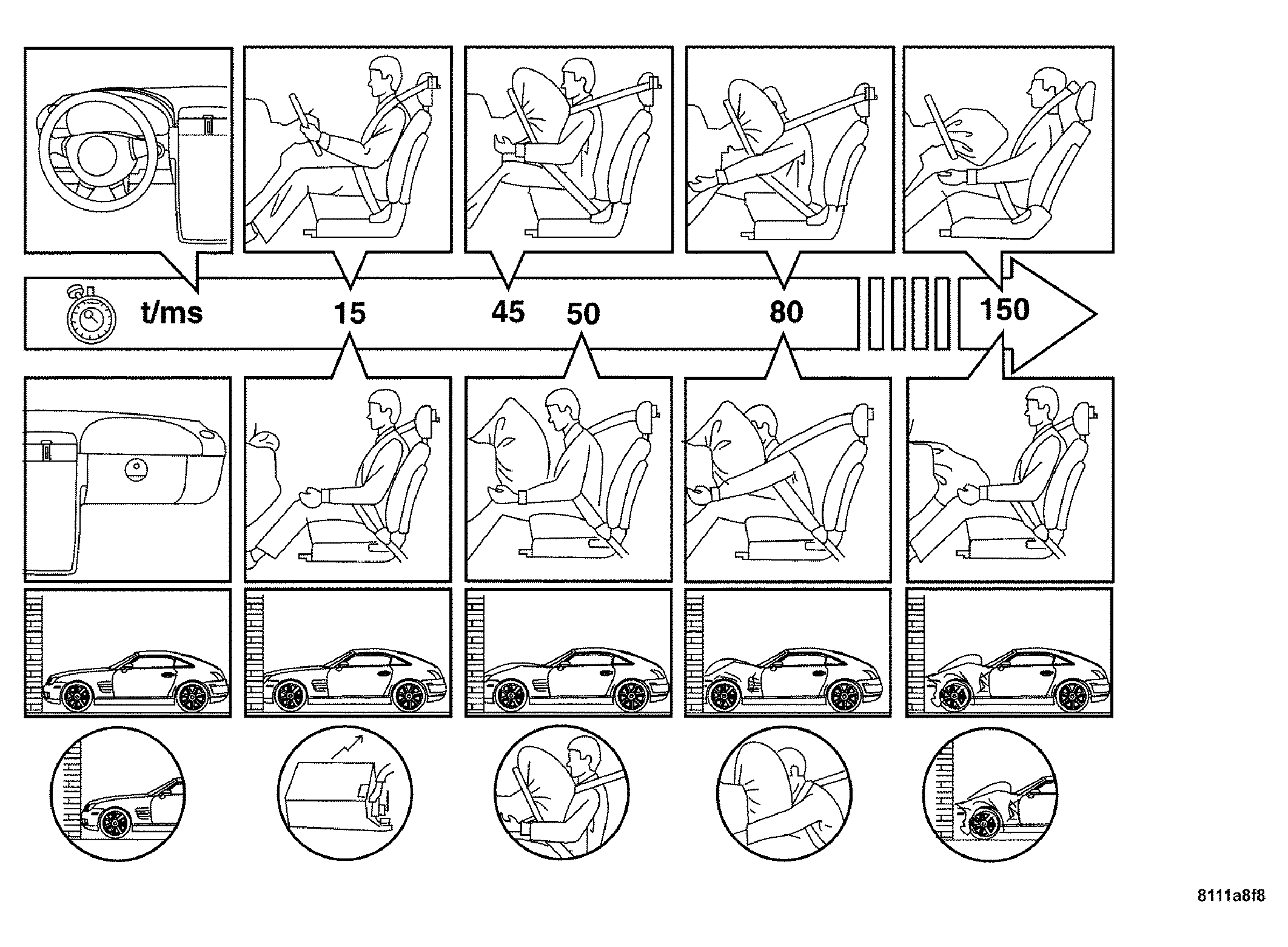 t/ms 15 45 50 80 150

8111a8f8