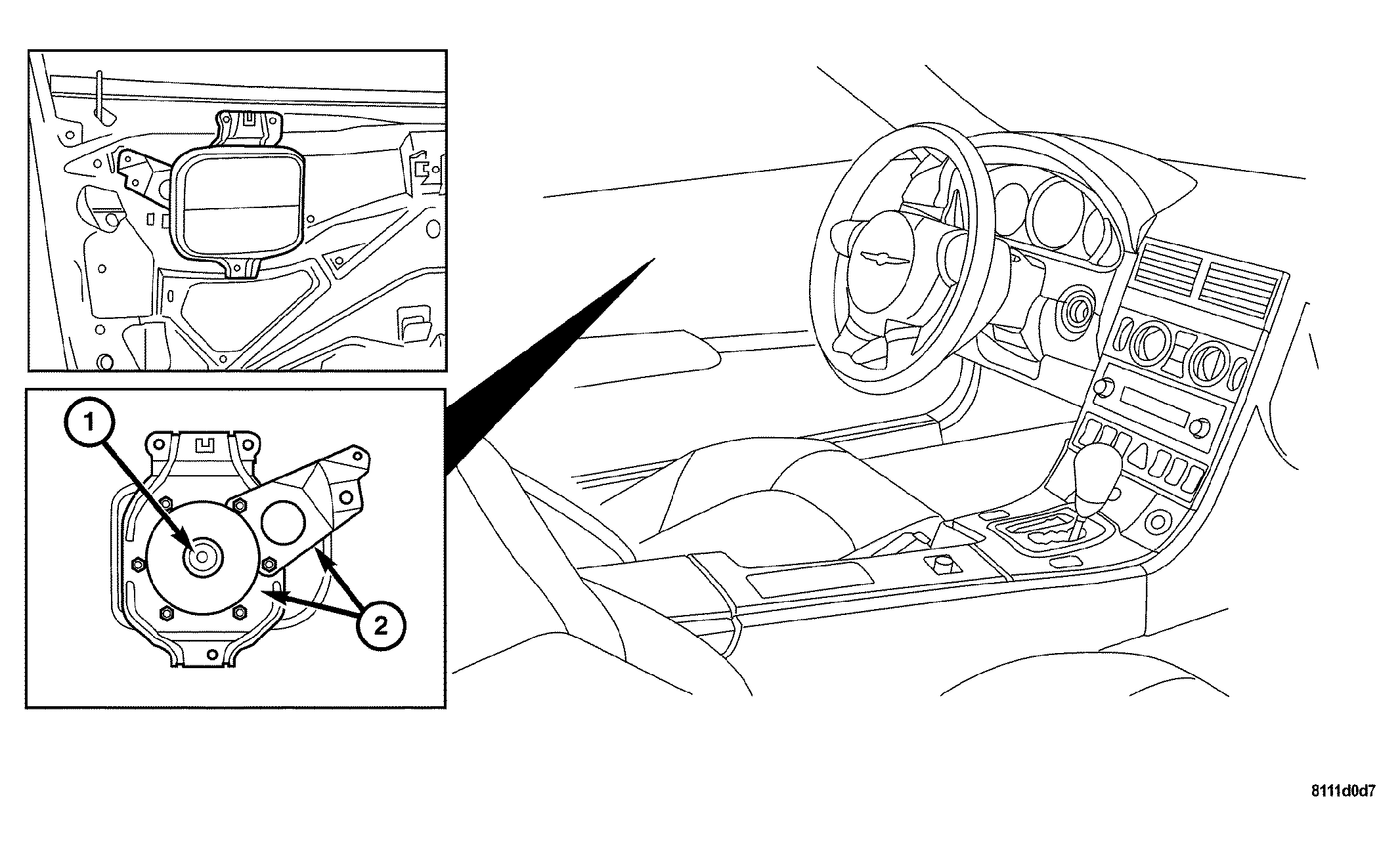 1

2

8111d0d7