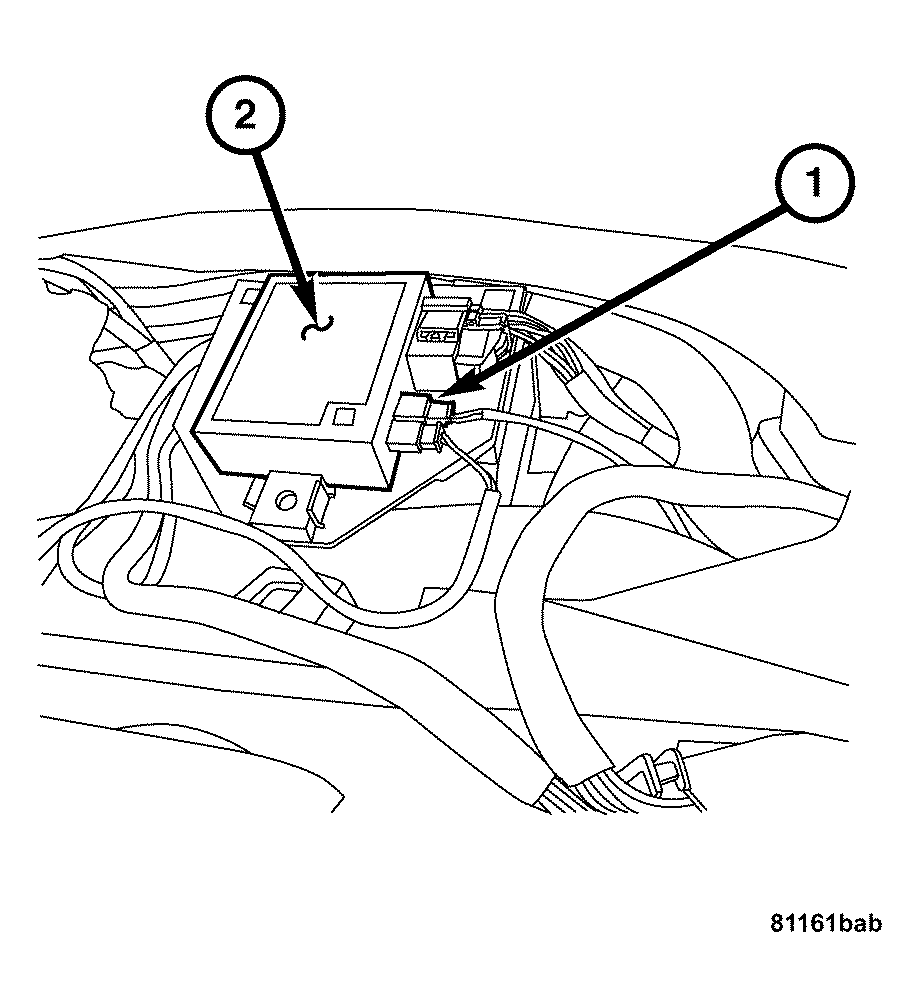 2

1

81161bab