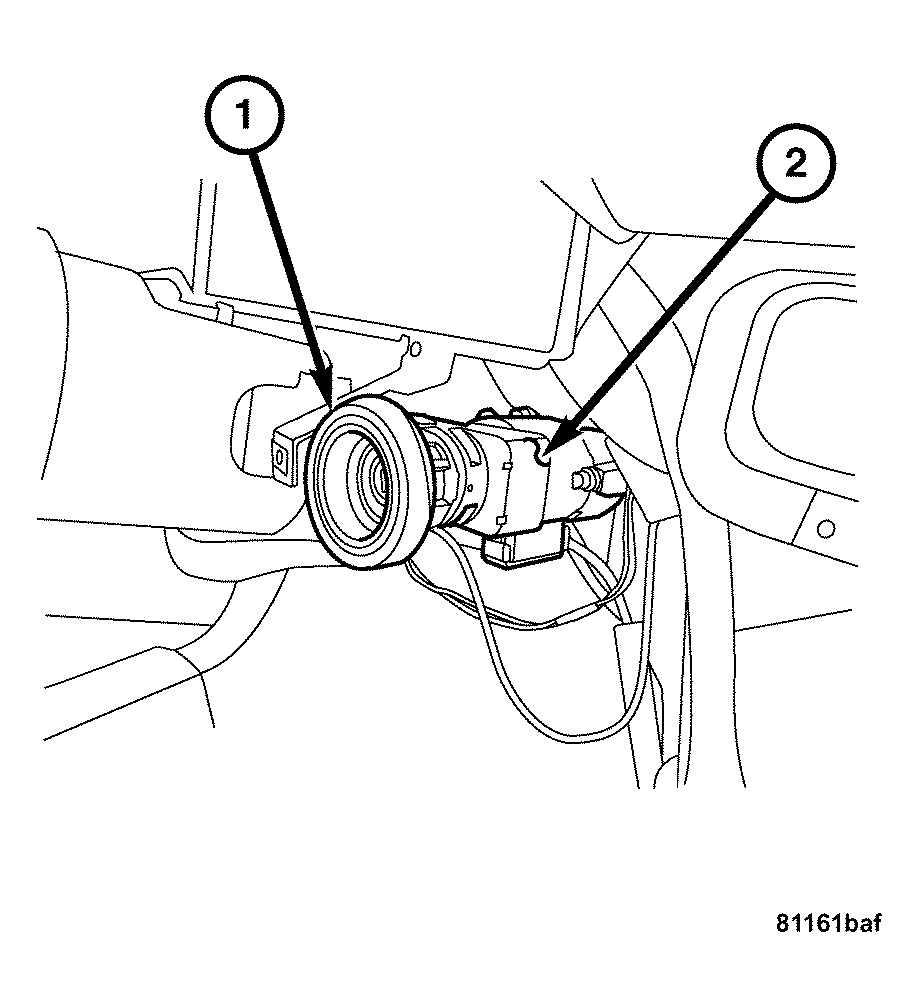 1
2
81161baf