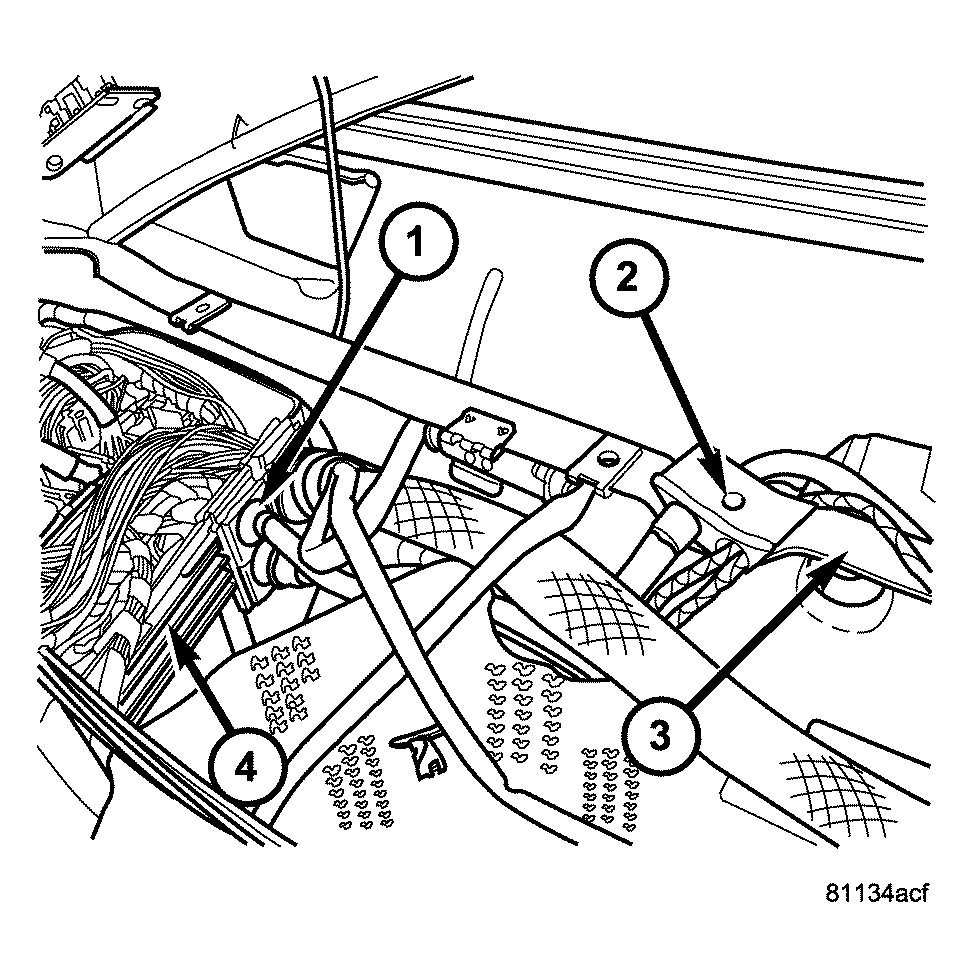 1
2
3
4
81134acf