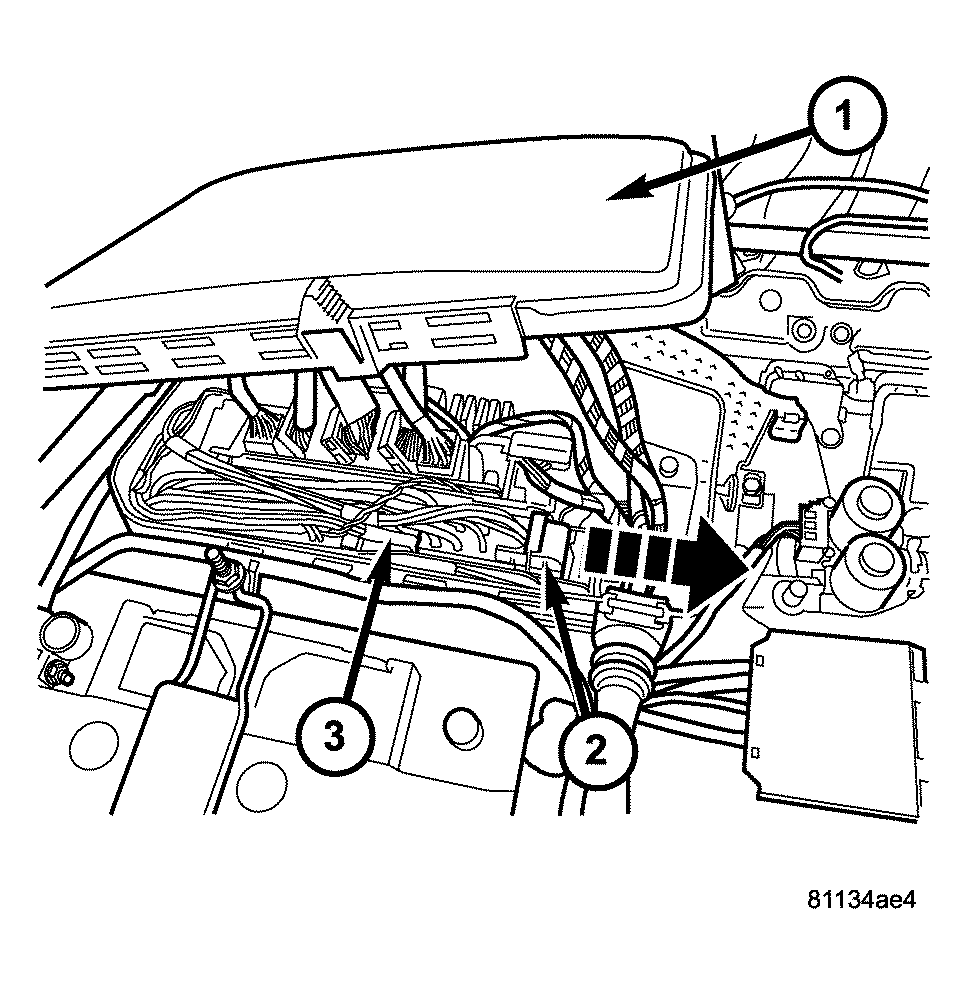 1
3
2
81134ae4