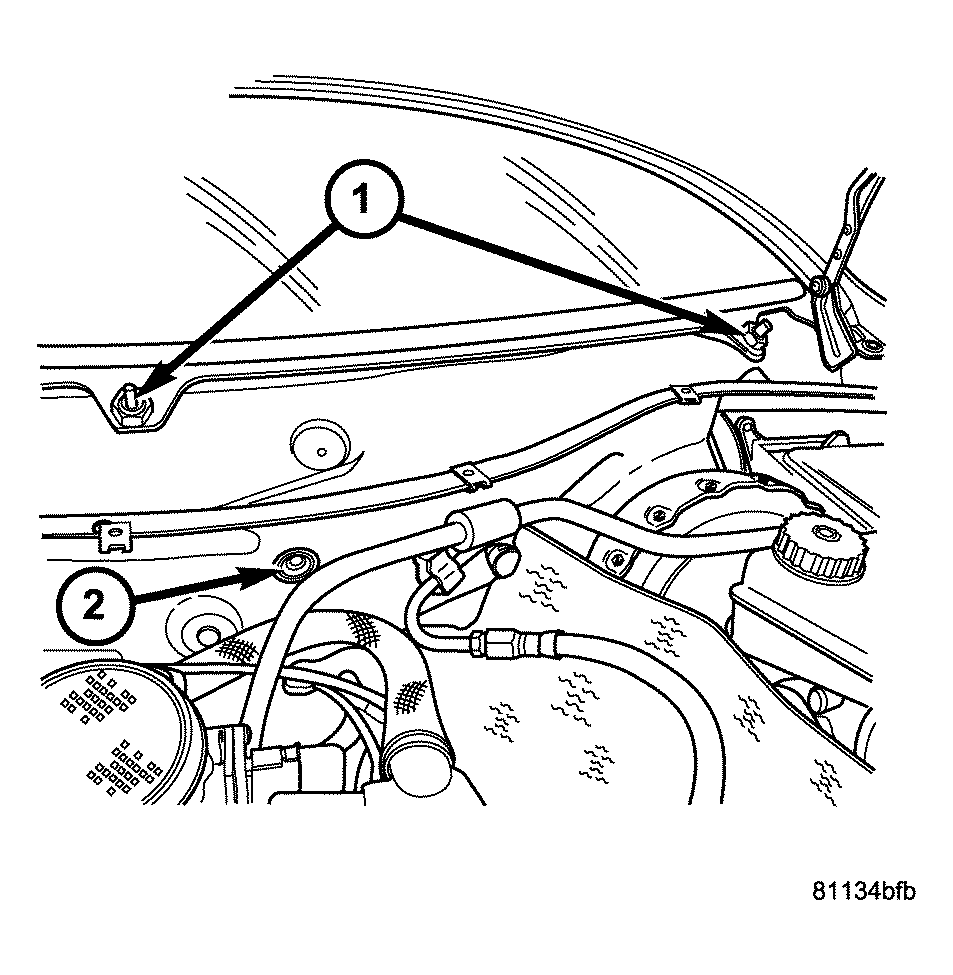 1
2
81134bfb