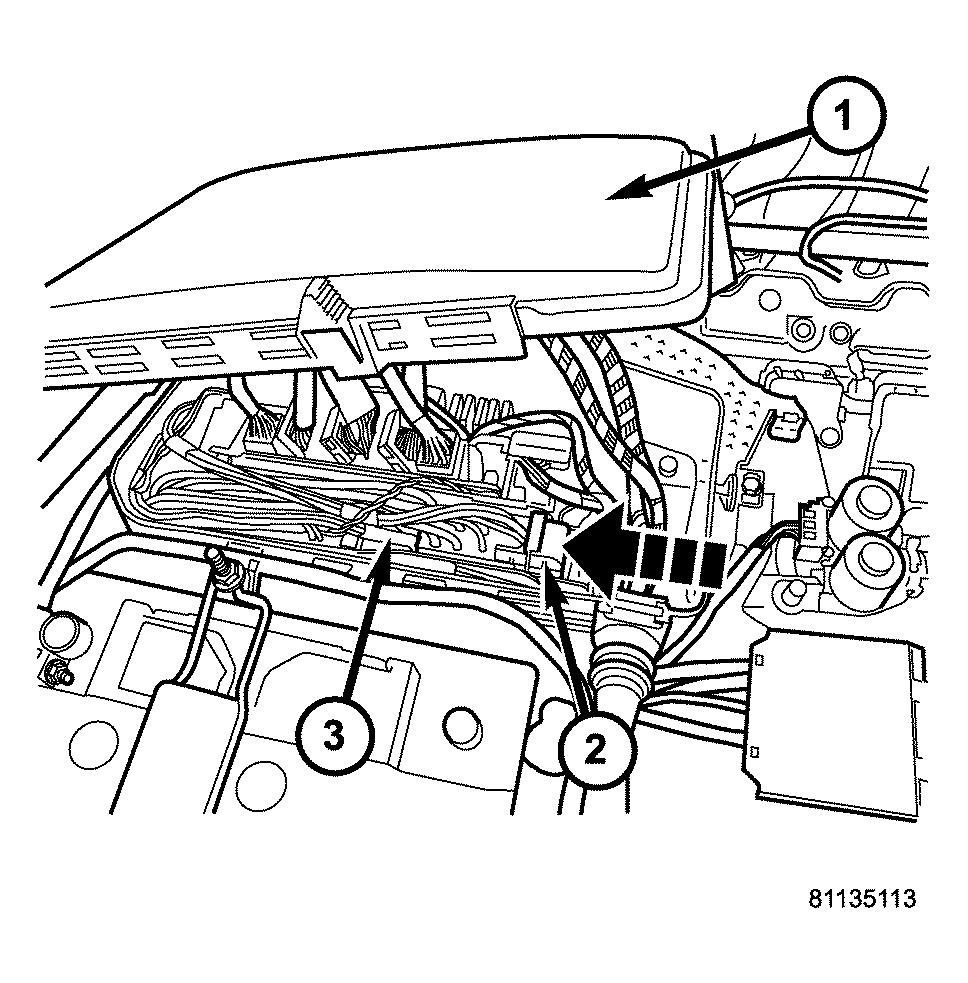 1
3
2
81135113