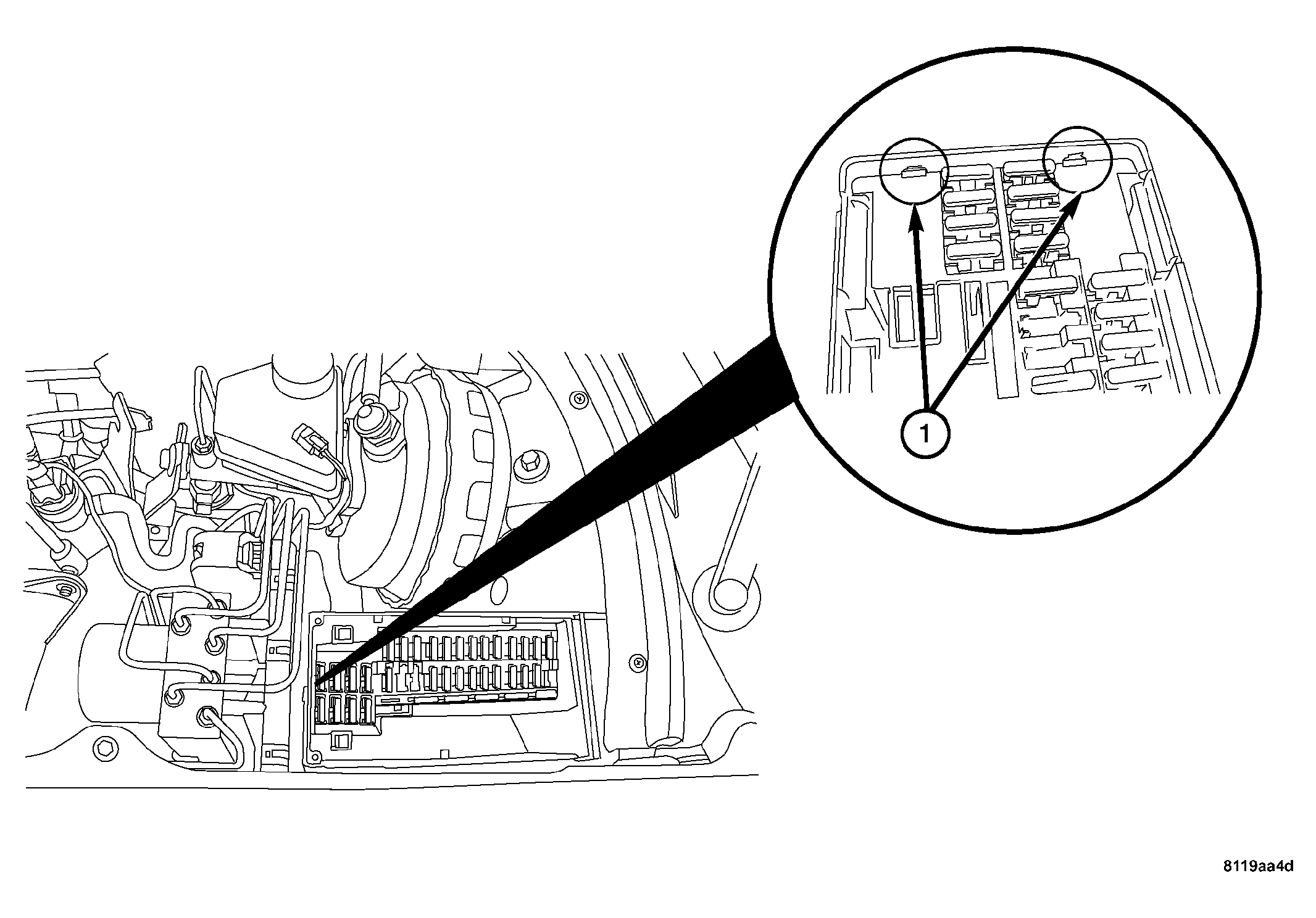 1

8119aa4d