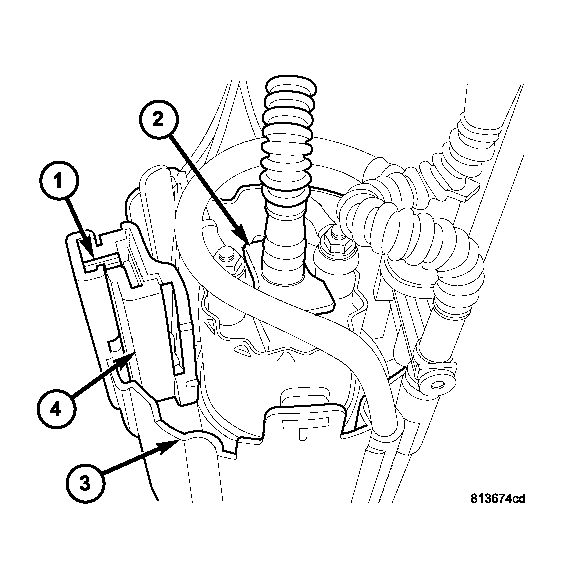 2
1
4
3
813674cd