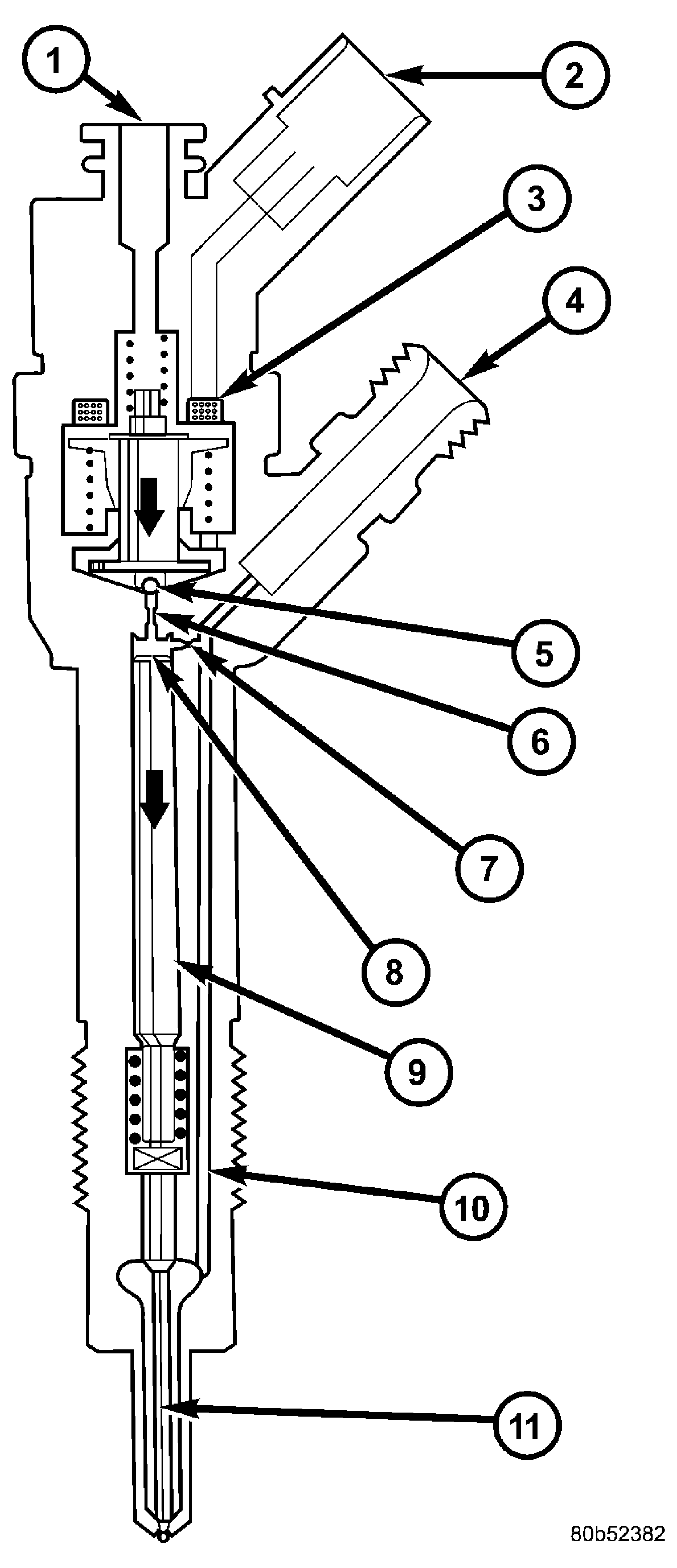 1
2
3
4
5
6
7
8
9
10
11
80b52382