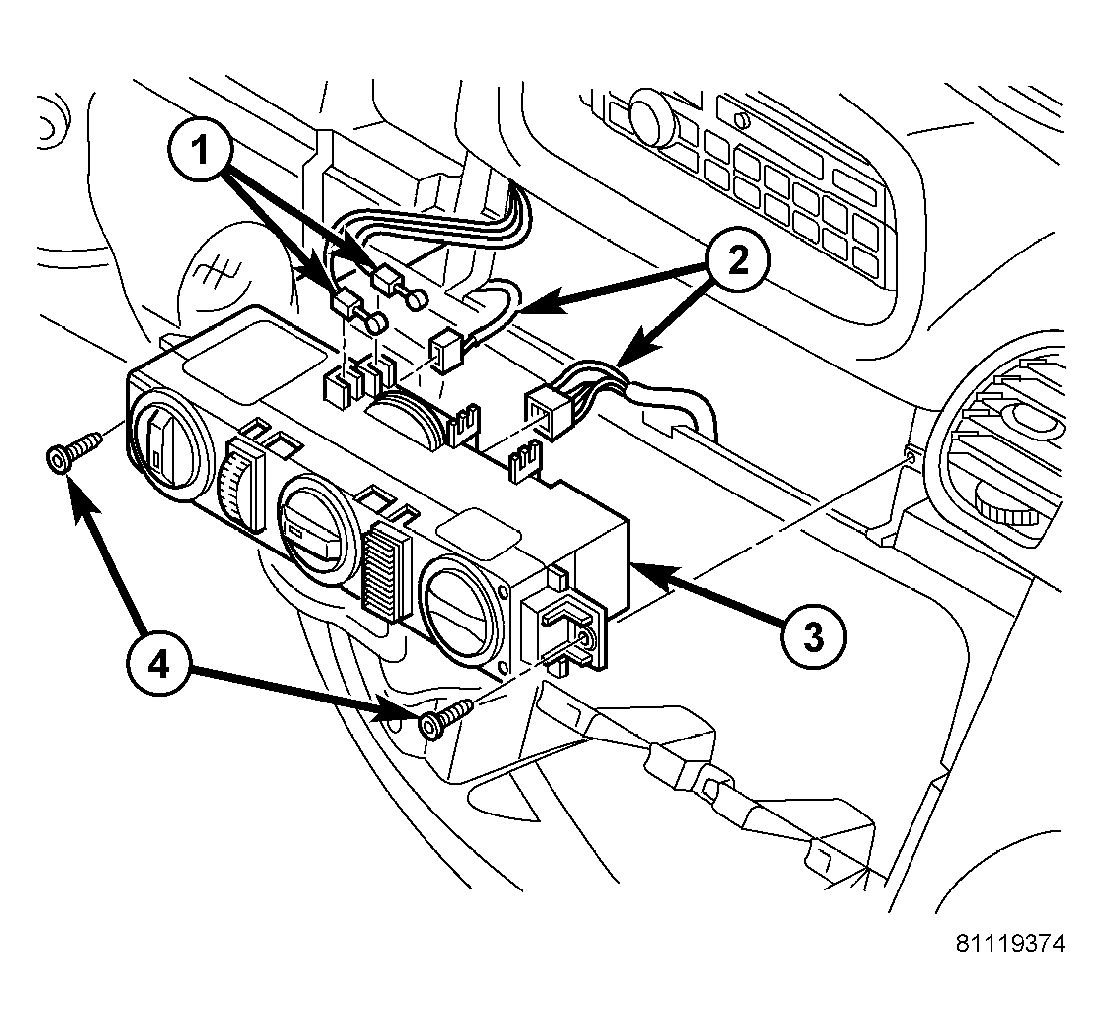 1
2
3
4
81119374