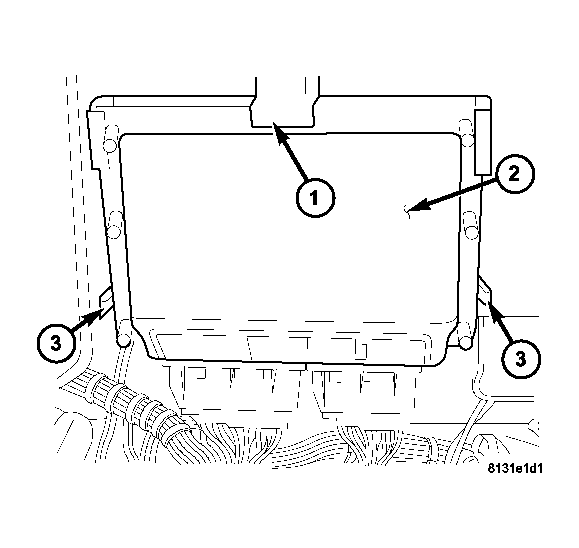 1

2

3

3

8131e1d1