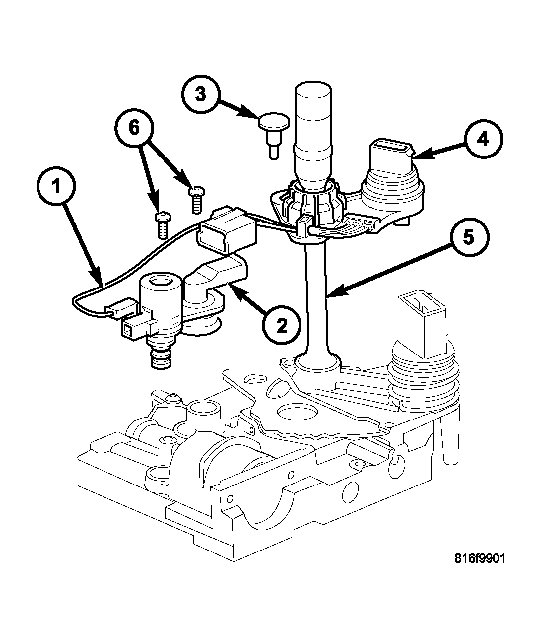 3
6
4
1
5
2
816f9901