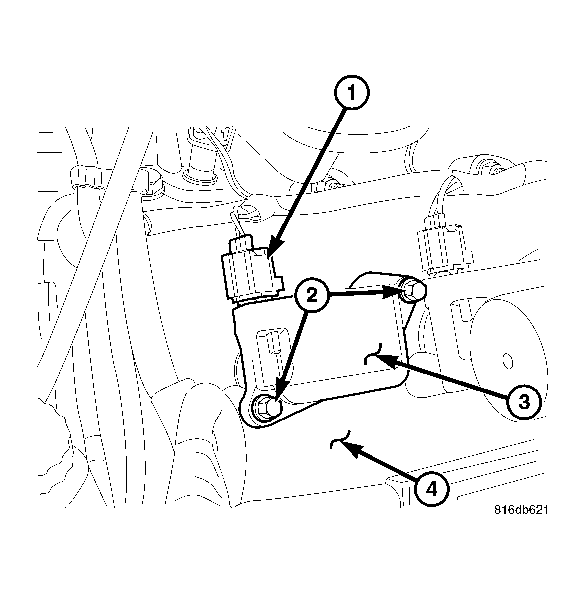 1
2
3
4
816db621