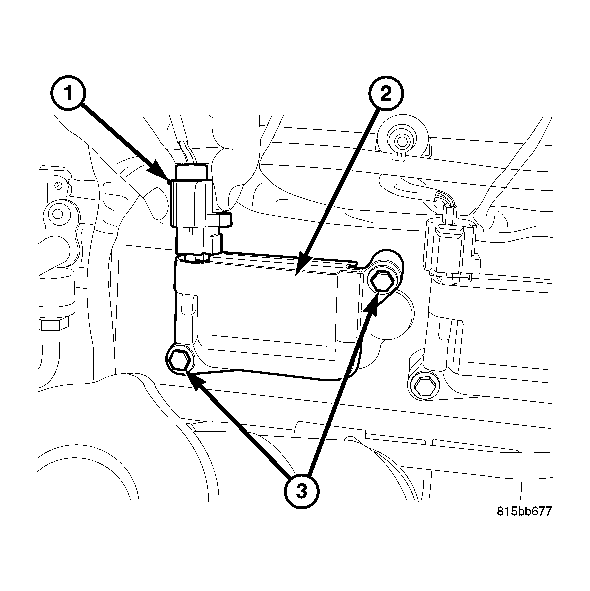 1
2
3
815bb677