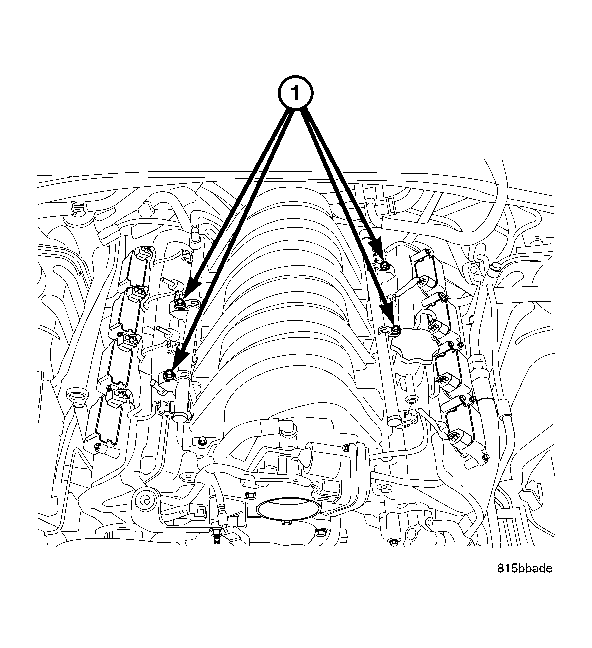 1

815bbade