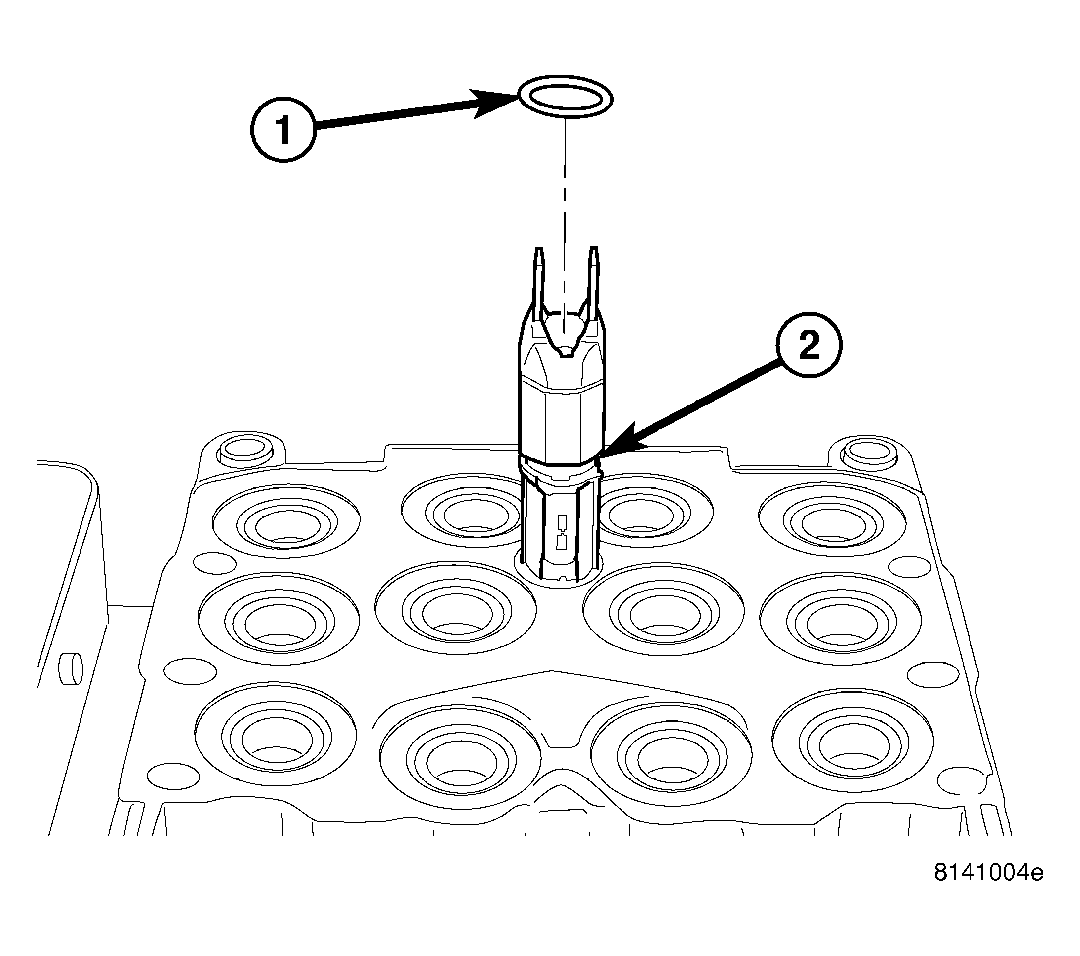 1

2

8141004e