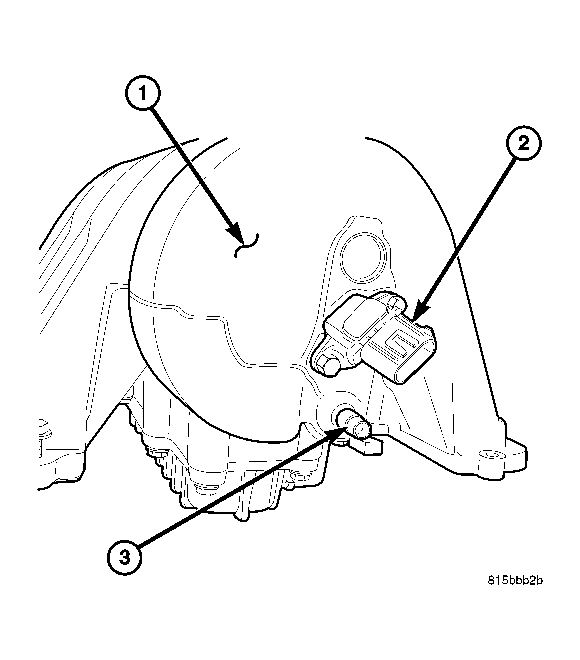 1
2
3
815bbb2b