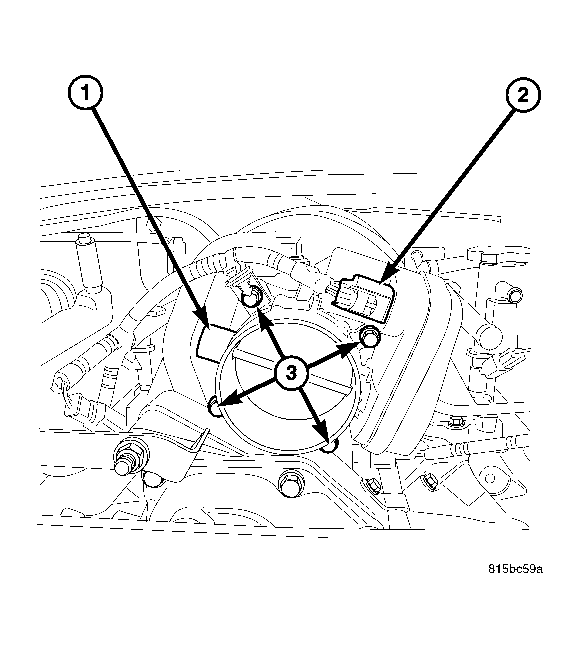 1
2
3
815bc59a