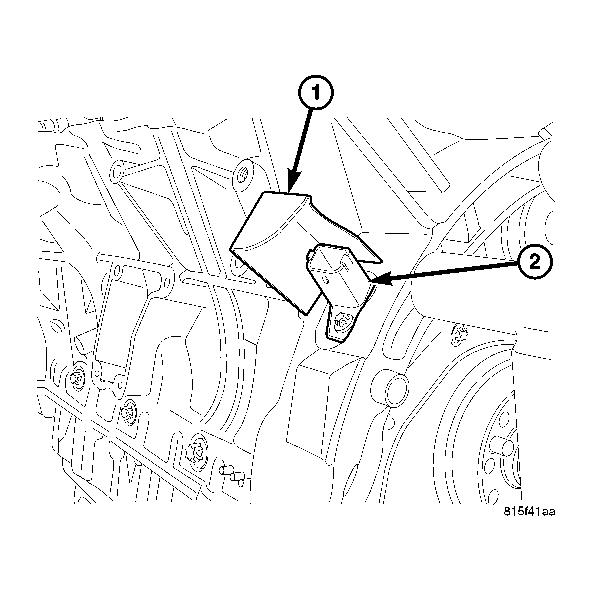 1

2

815f41aa