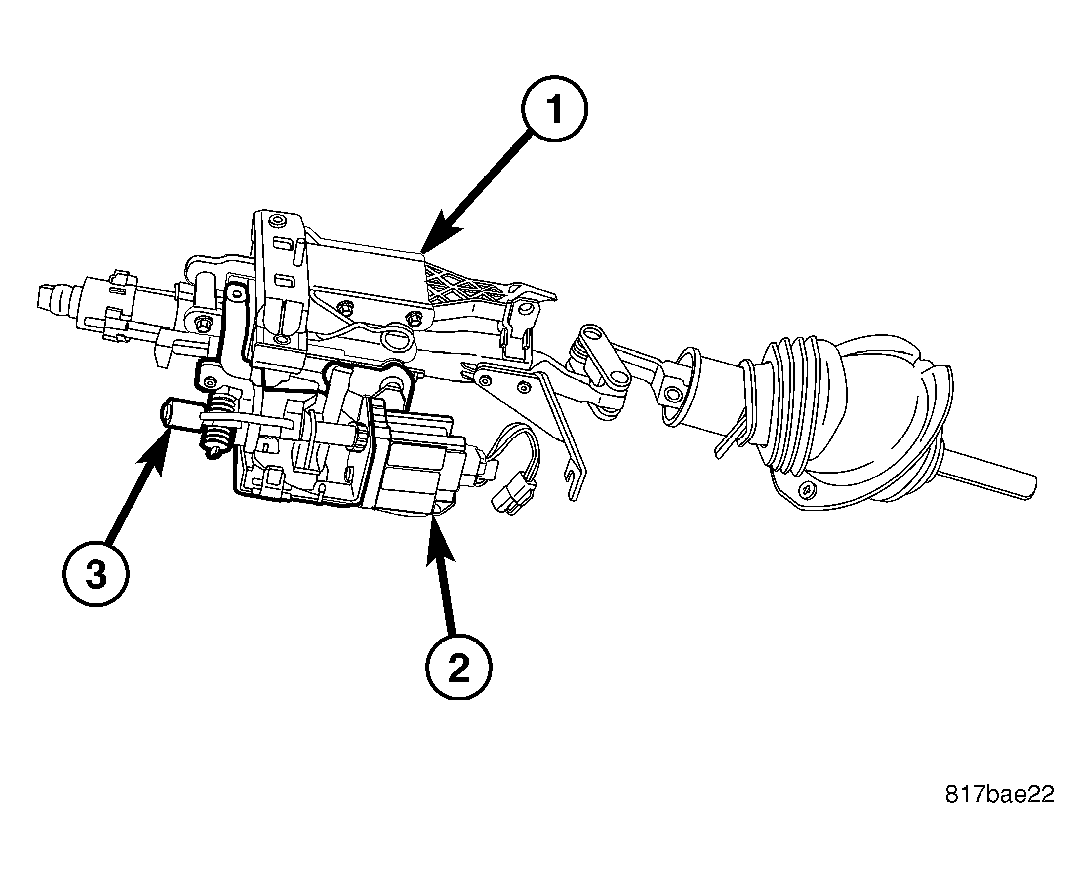 1

3

2

817bae22