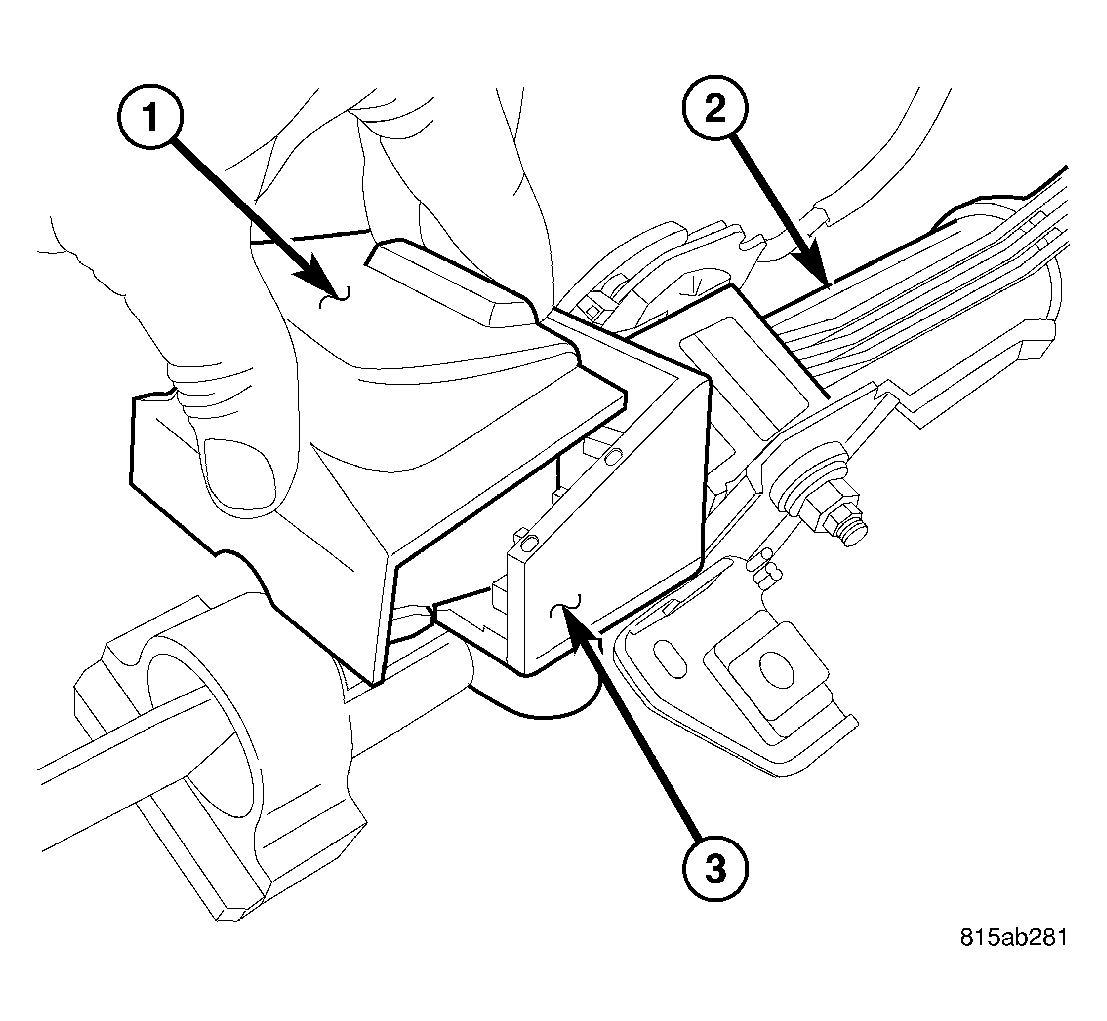 1
2
3
815ab281