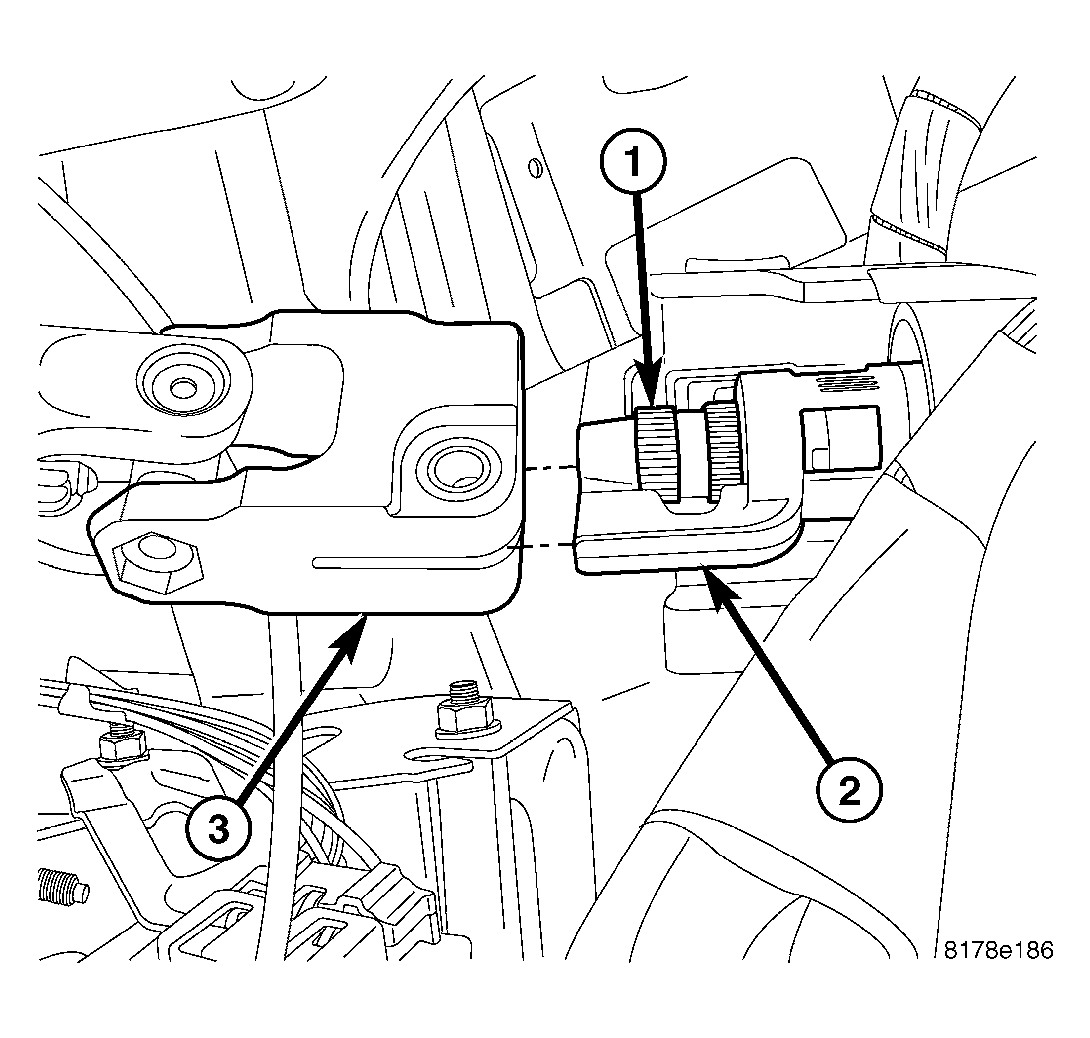 1
2
3
8178e186